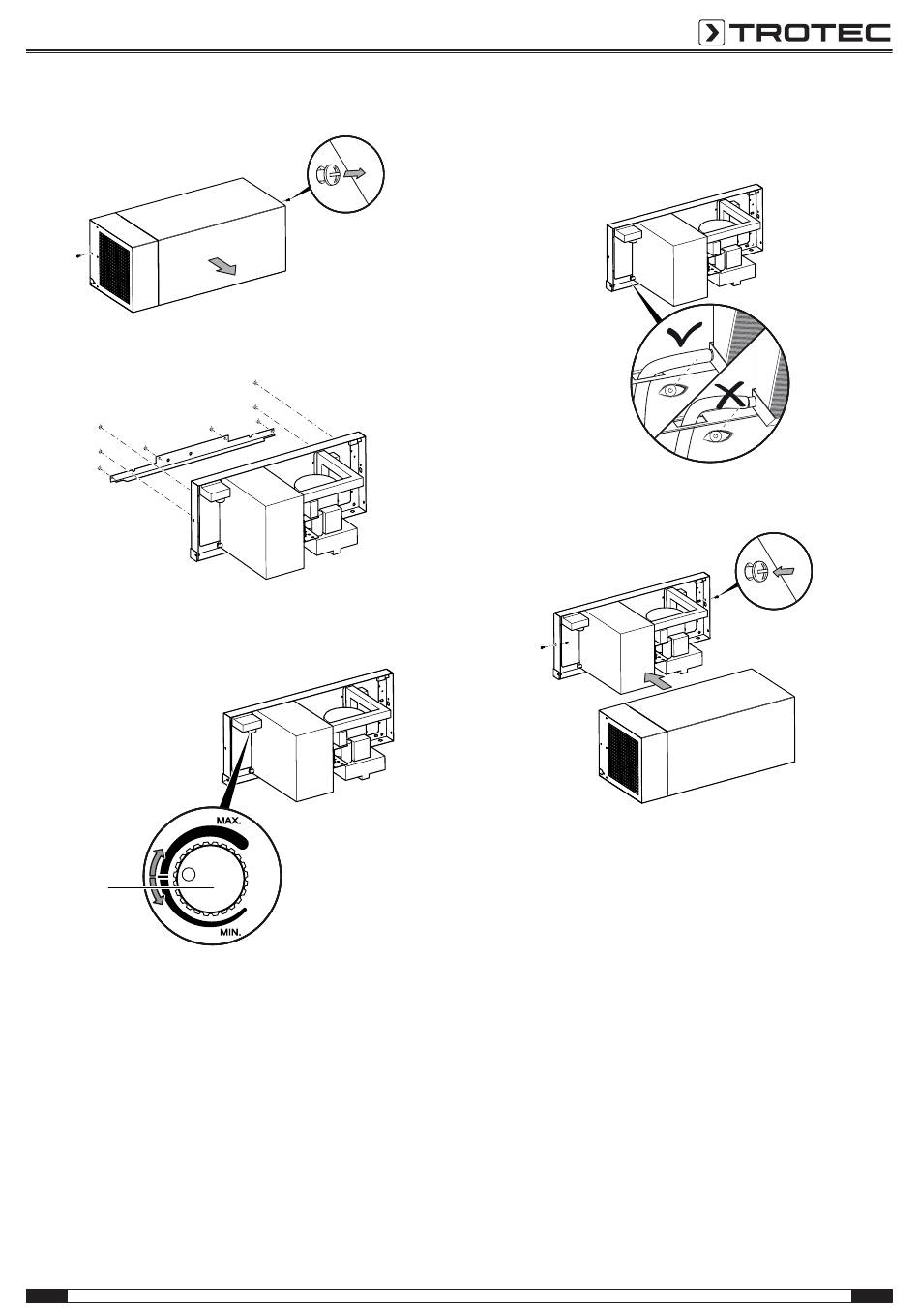 TROTEC

MAX.

MIN.