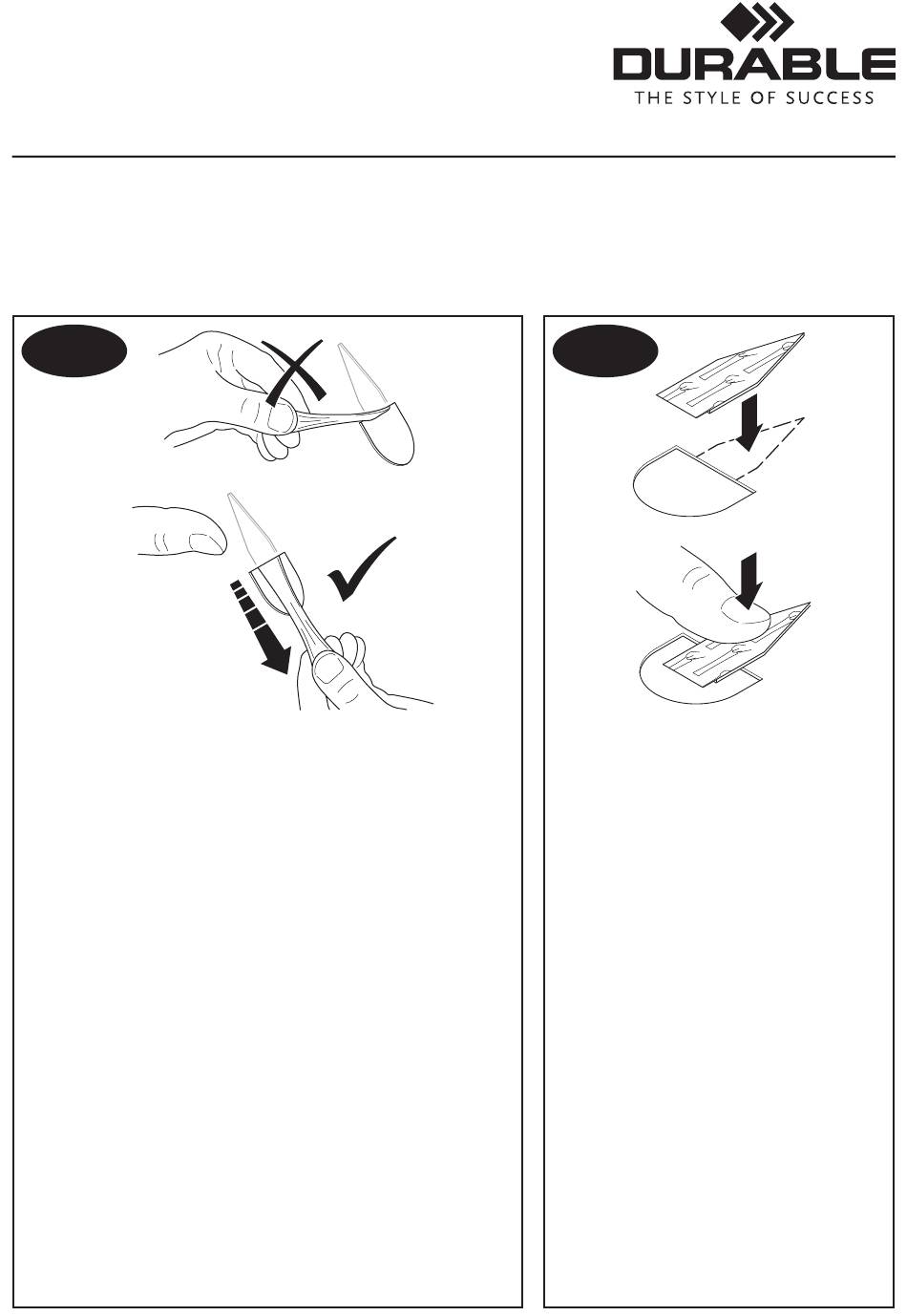 DURABLE
THE STYLE OF SUCCESS