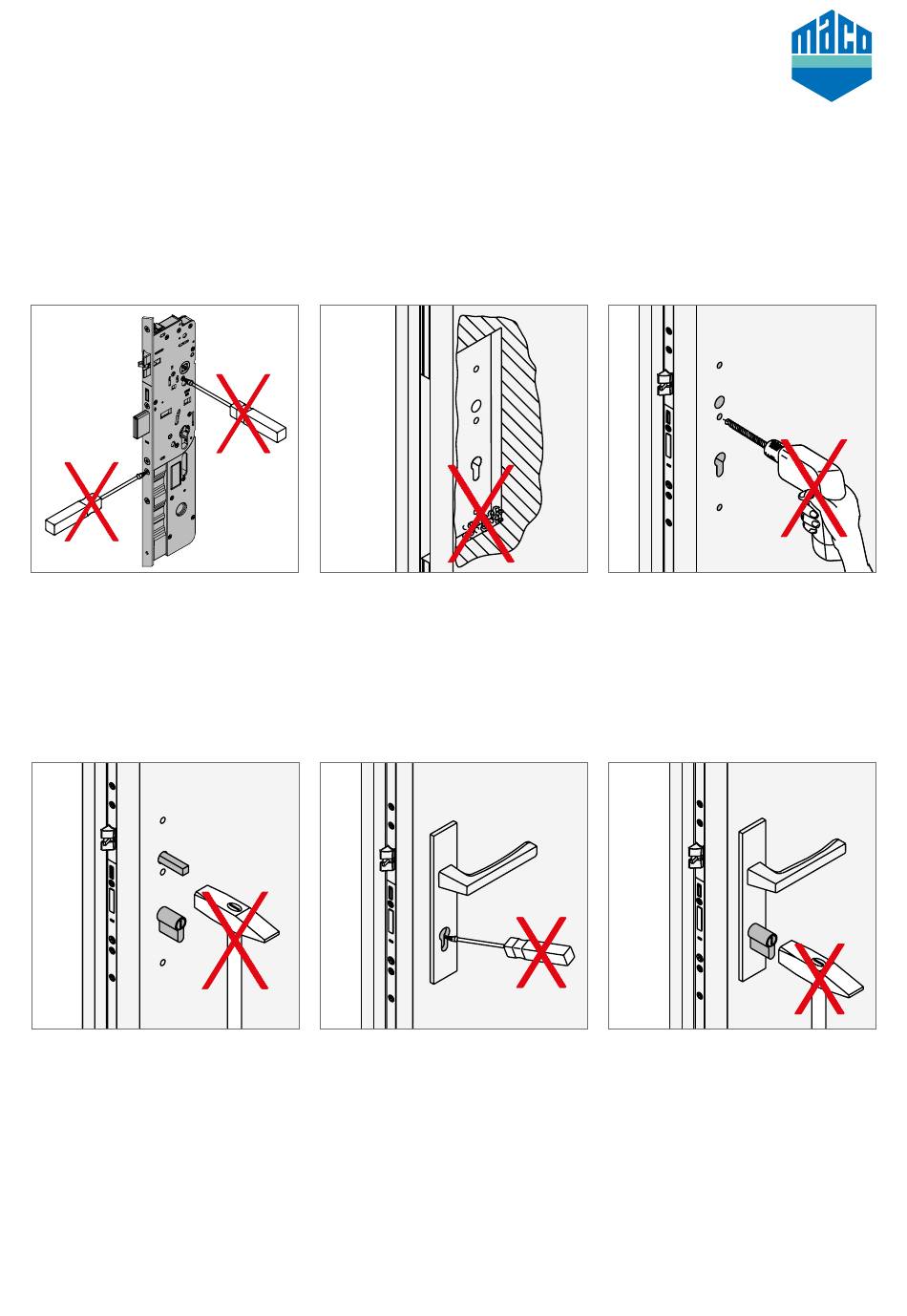 maco