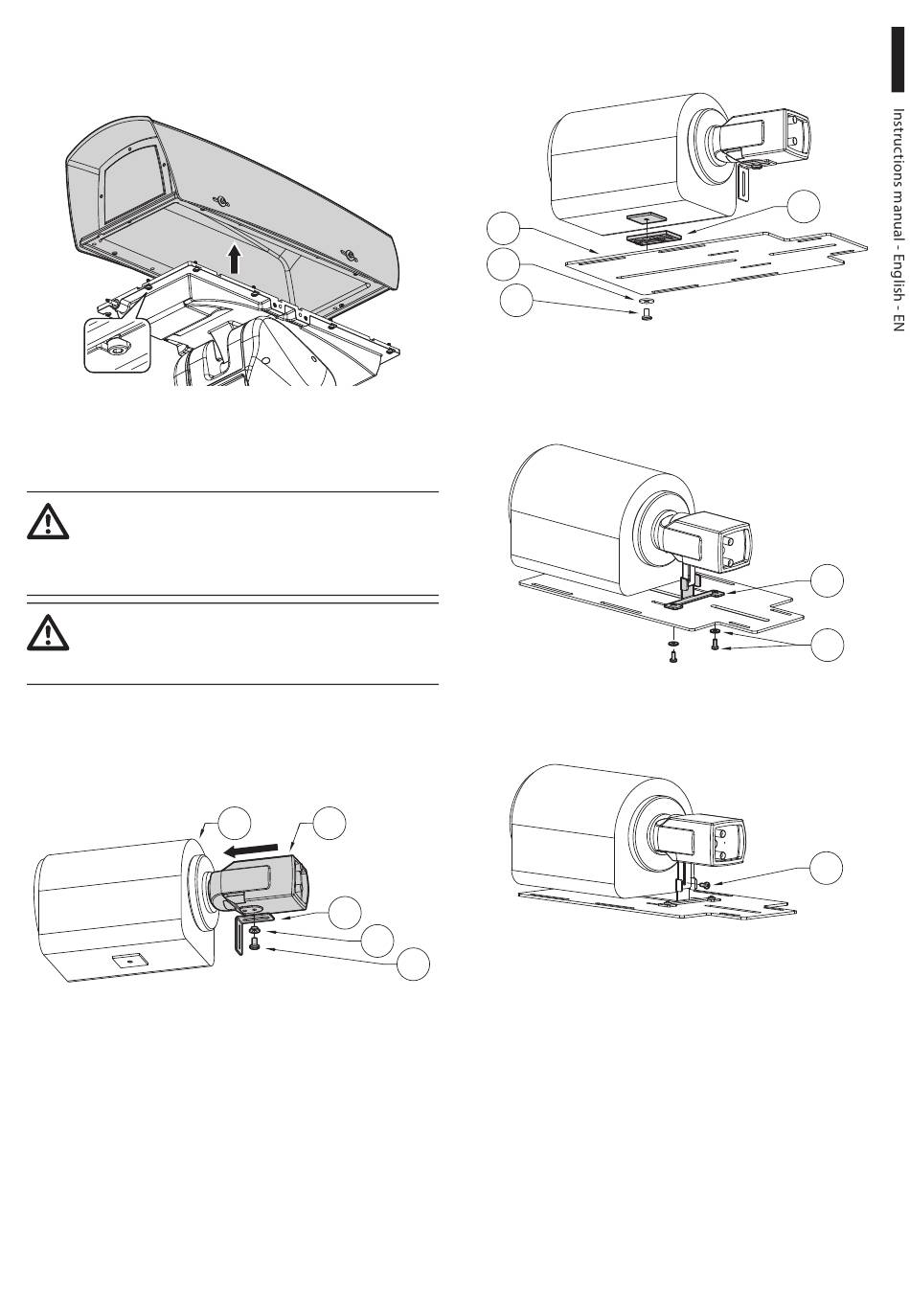 Instructions manual - English - EN