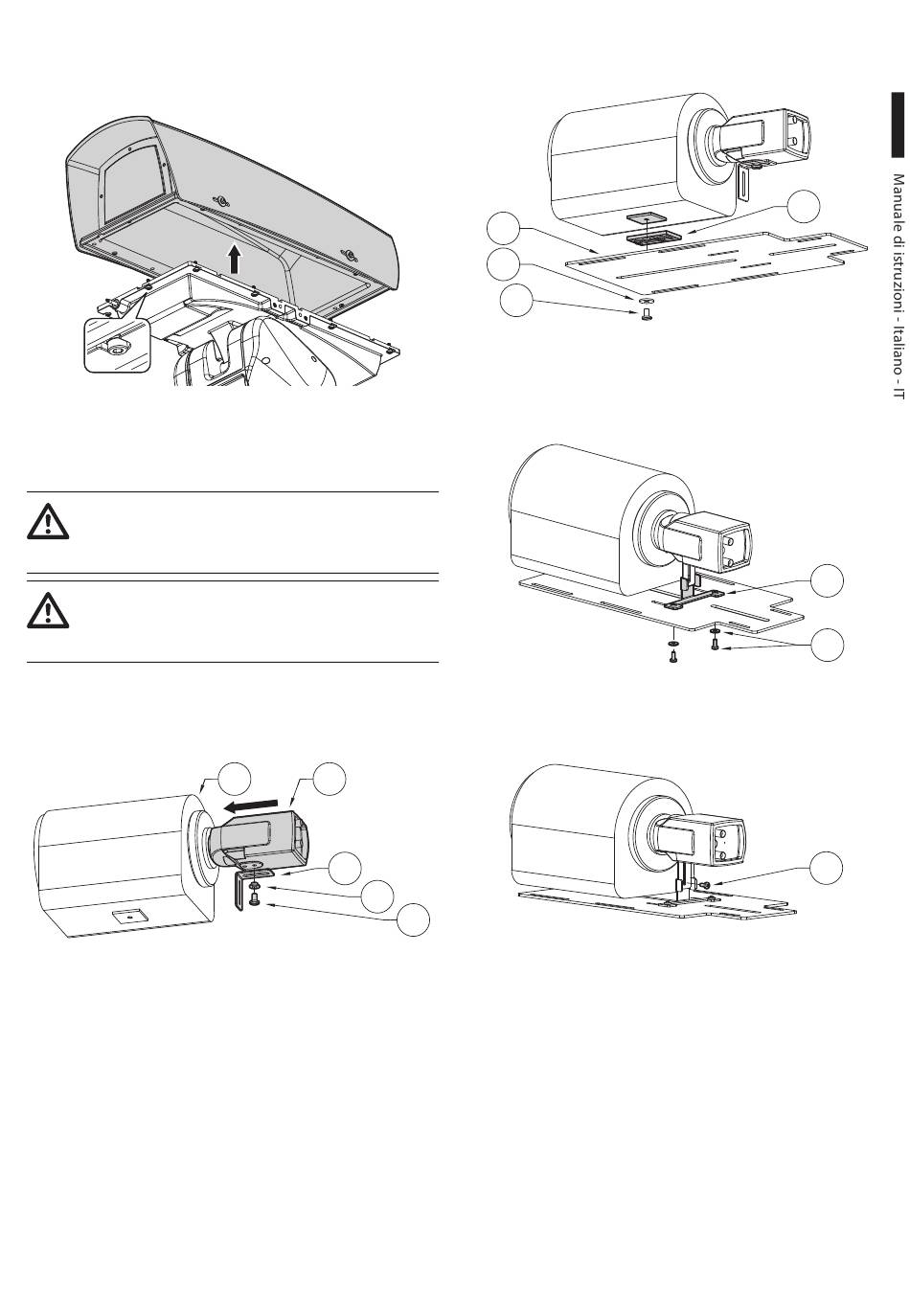 Manuale di istruzioni - Italiano - IT