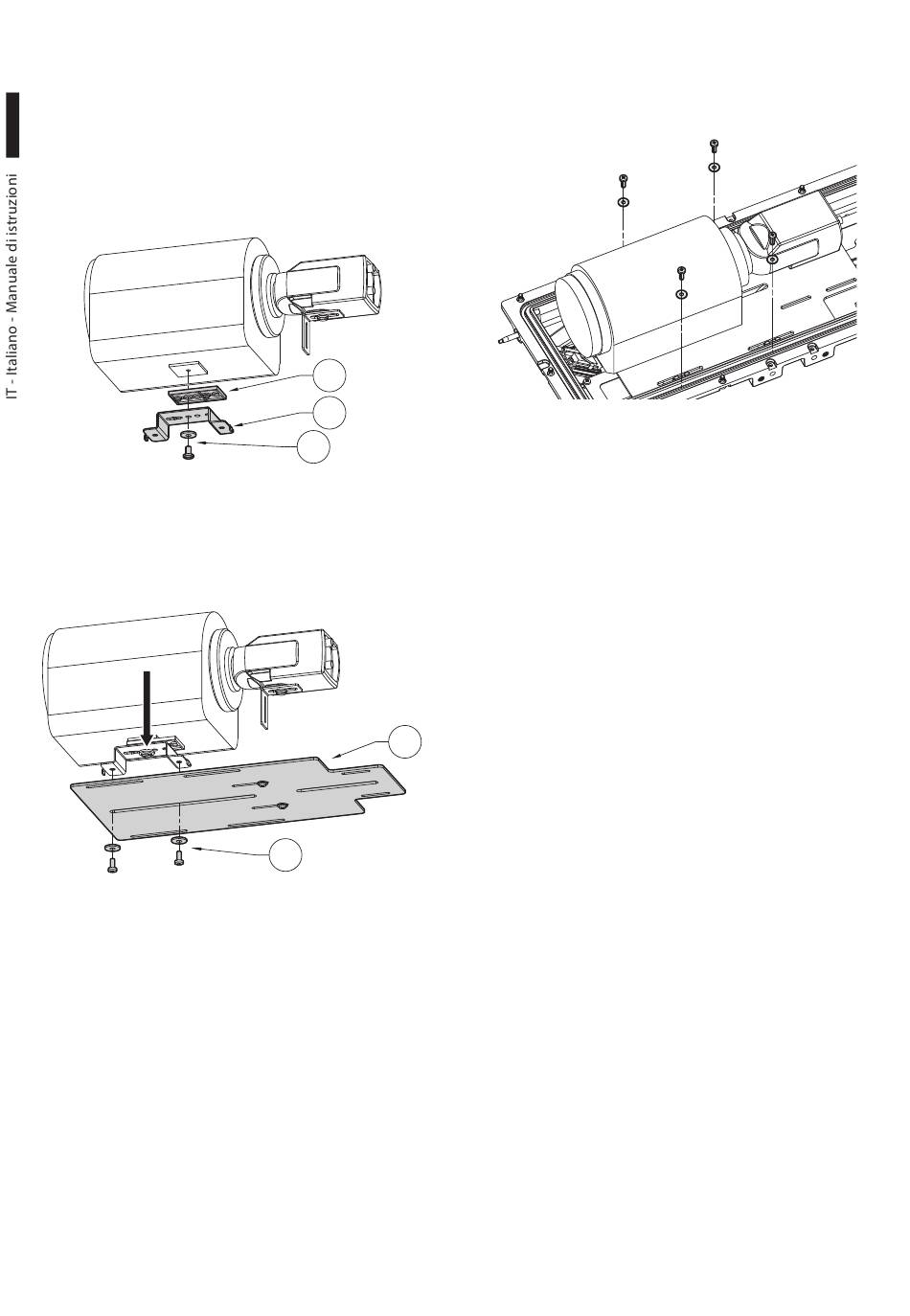 IT - Italiano - Manuale di istruzioni