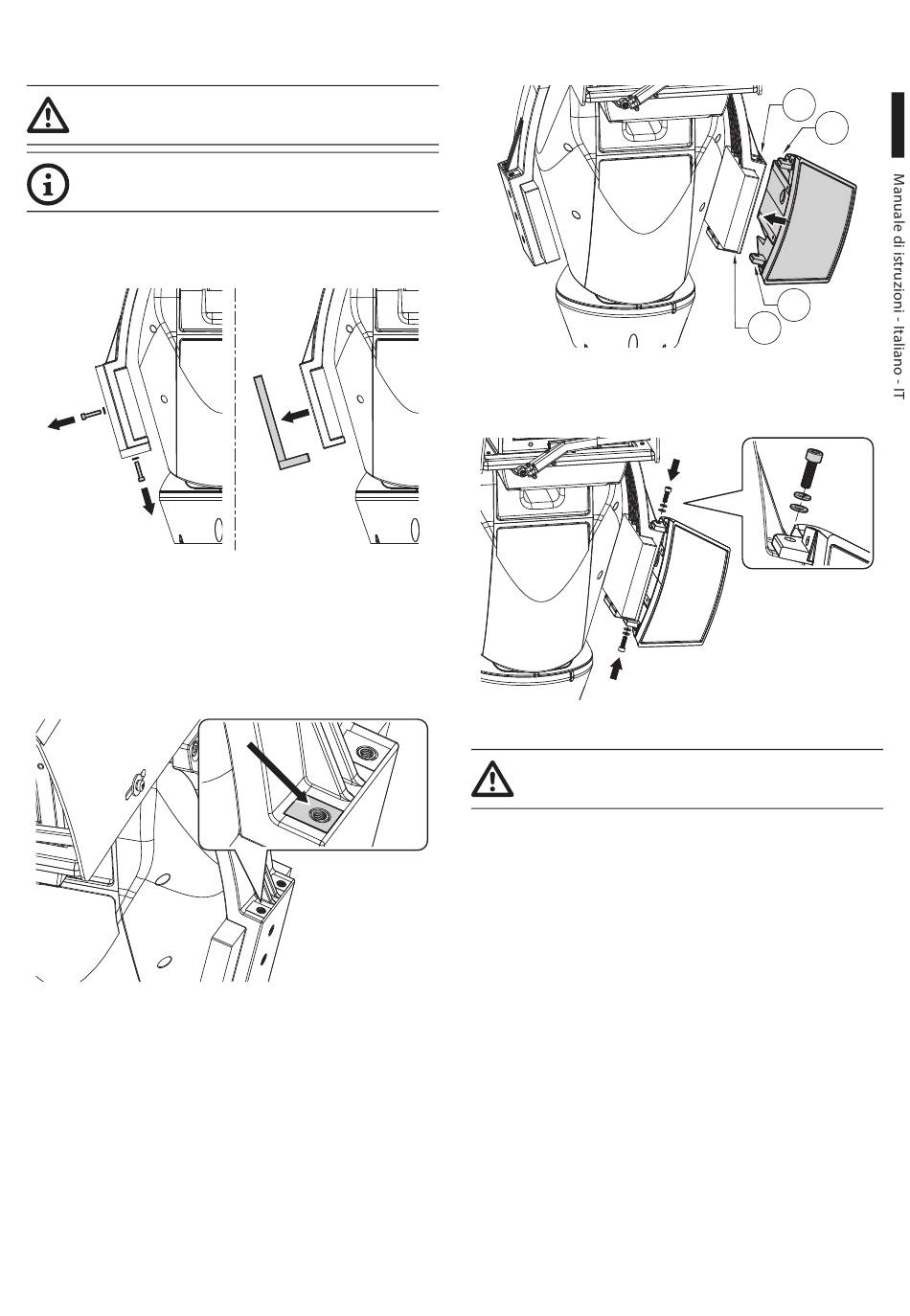 Manuale di istruzioni - Italiano - IT