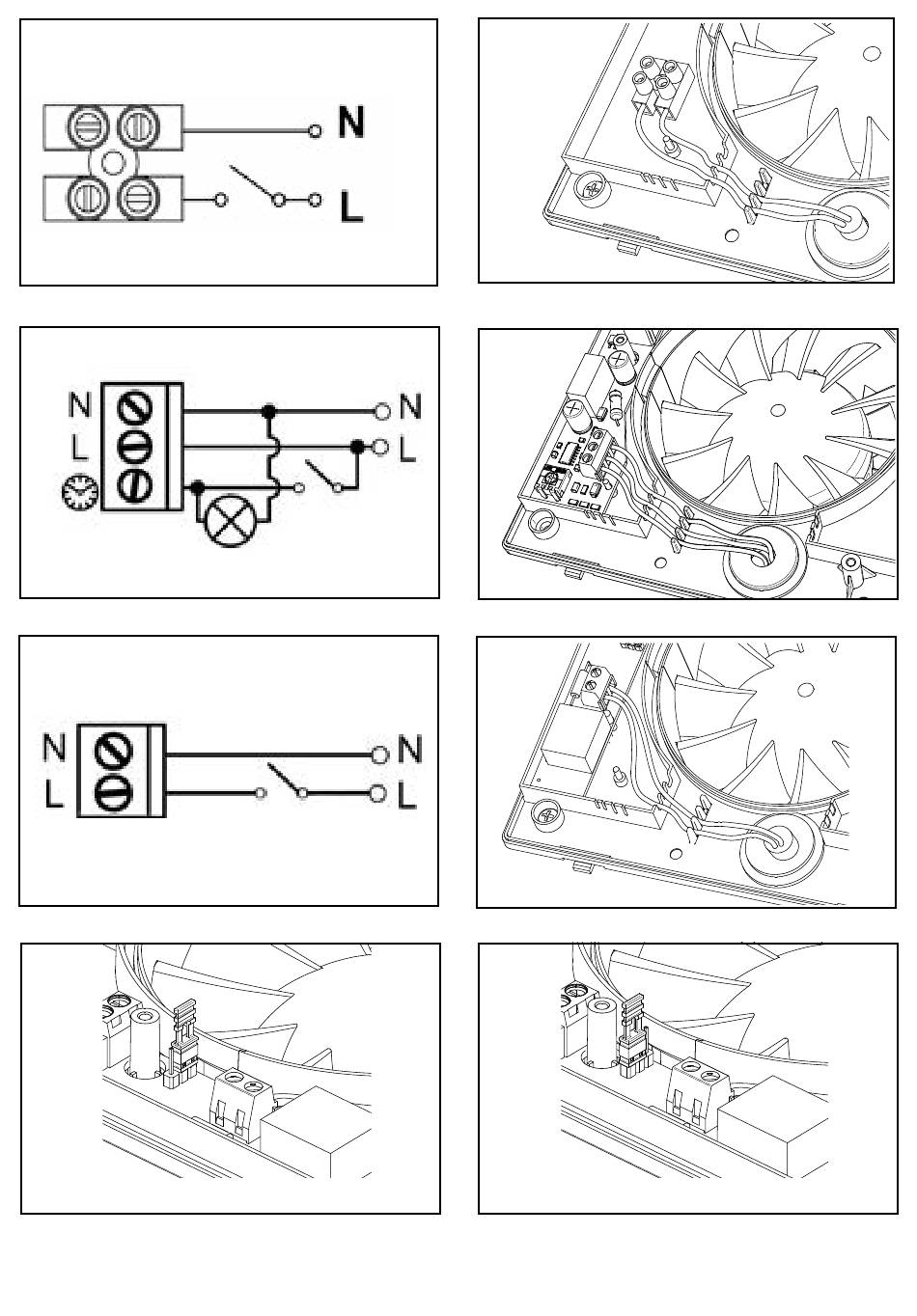 N
L

N
L
N
L

N
L
N
L