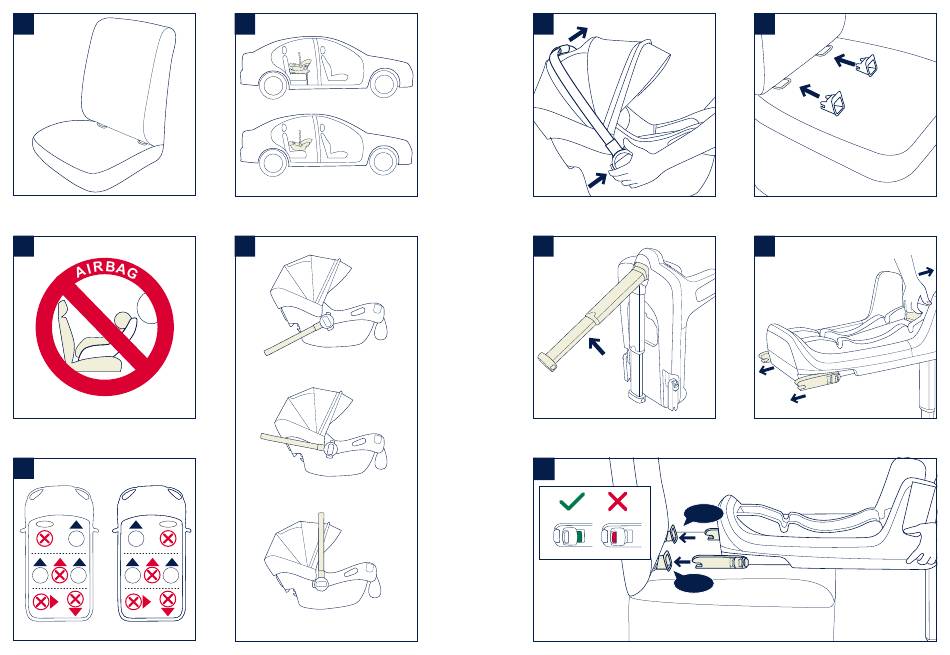 AIRBAG