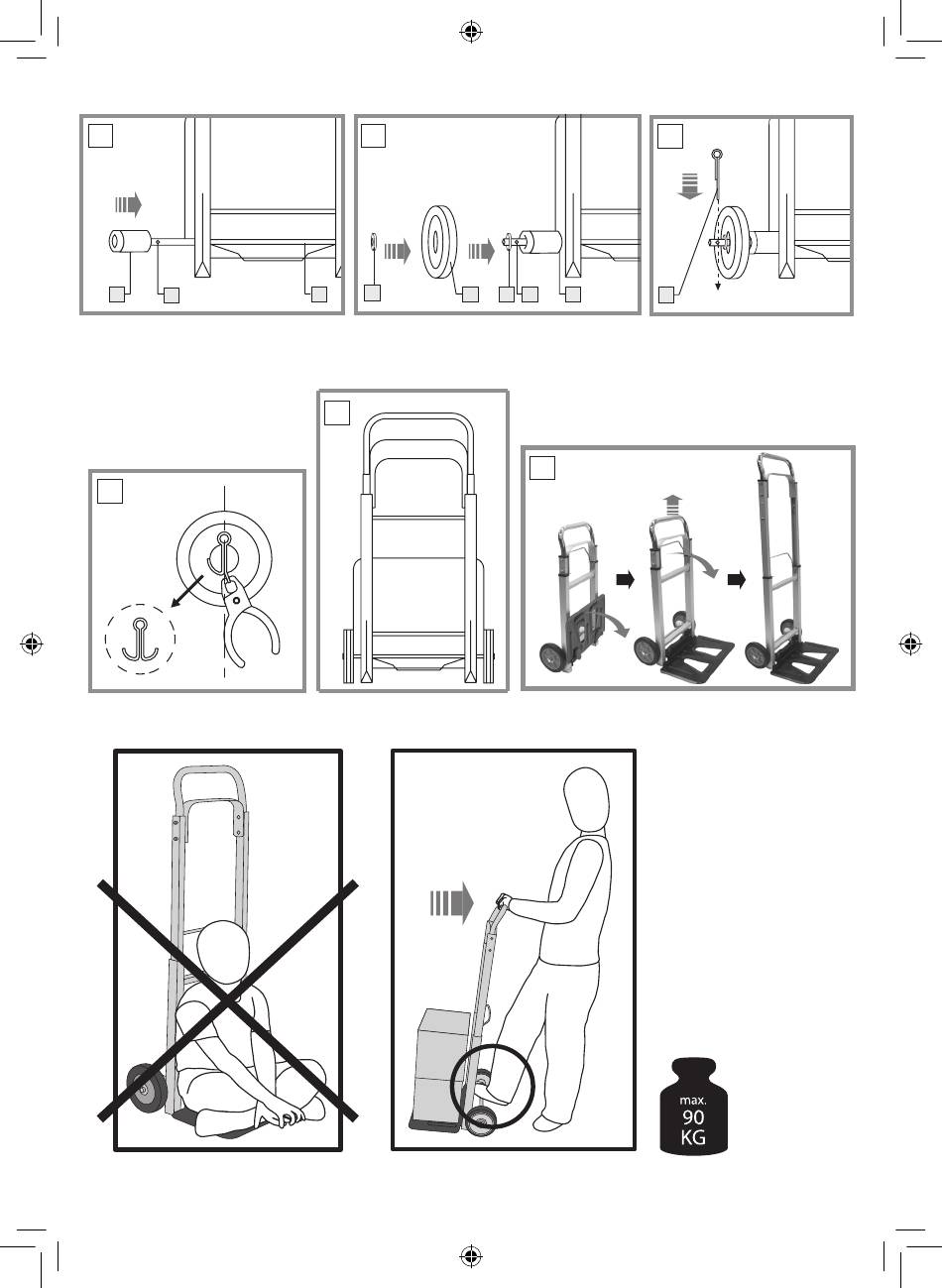 max.
90
KG