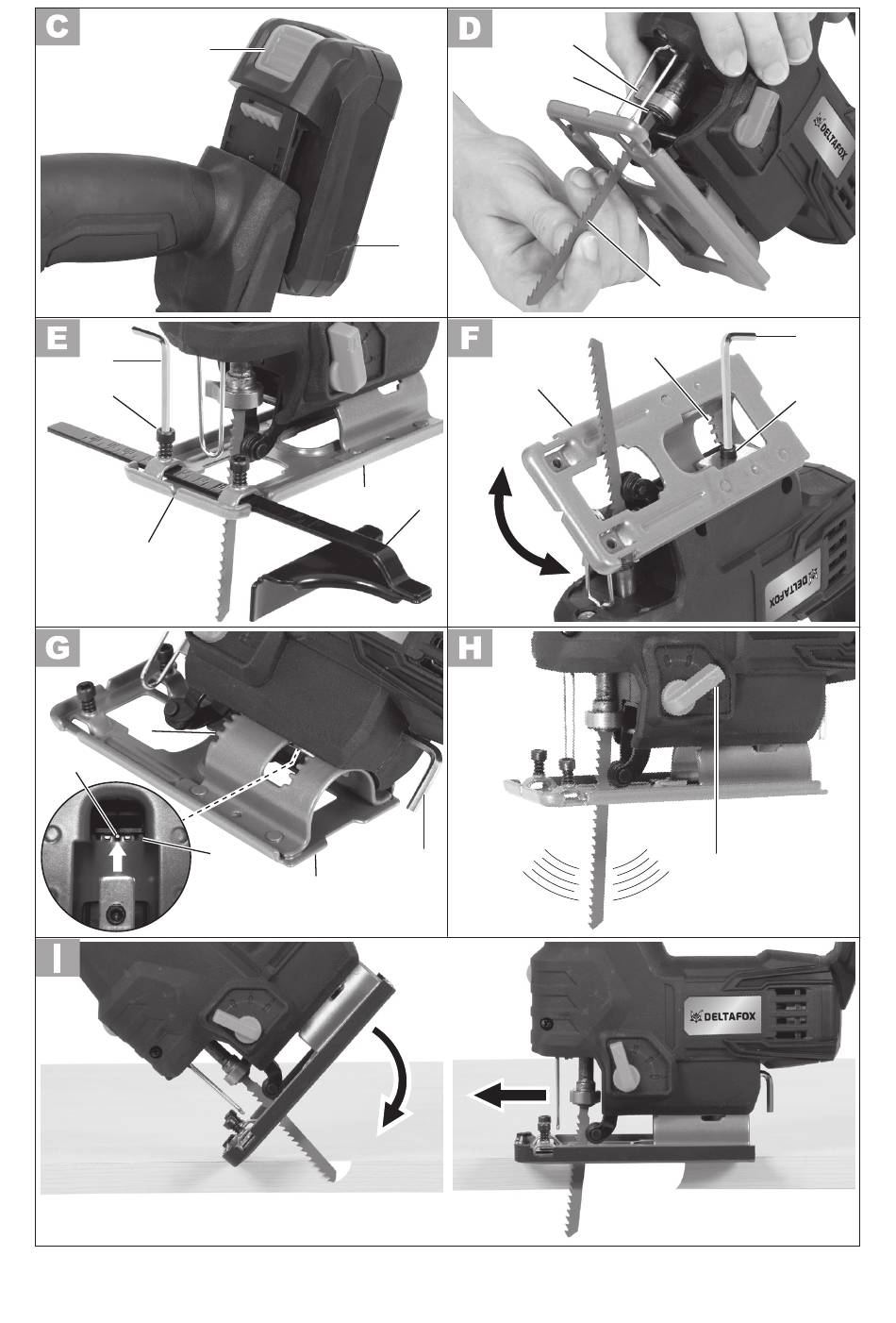 C

D

DELTAFOX

E

F

DELTAFOX

G

H

I

DELTAFOX