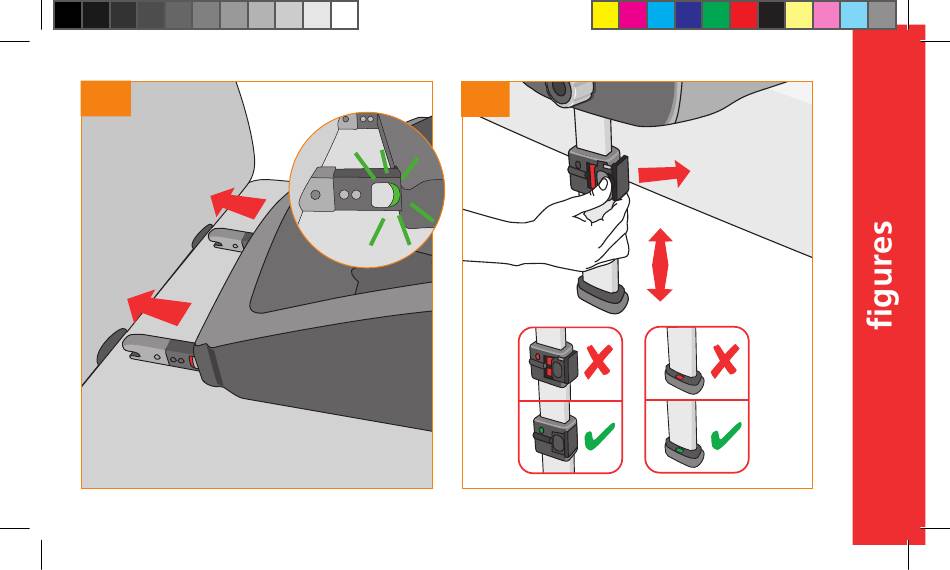 figures