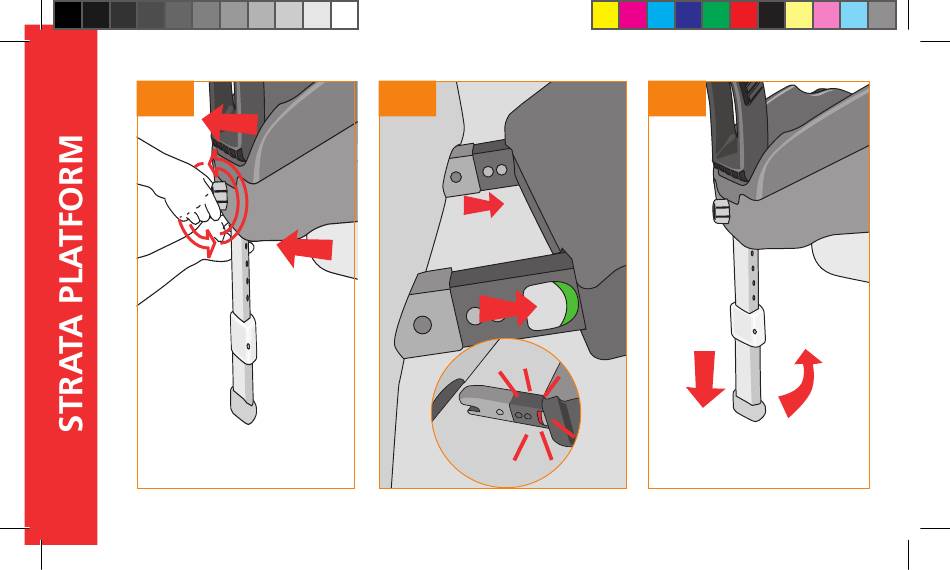 STRATA PLATFORM