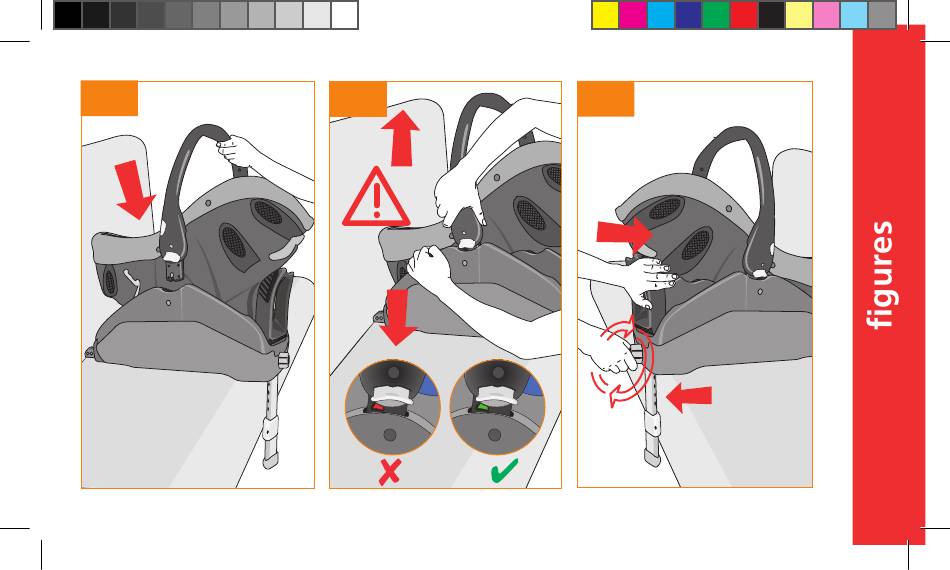 figures