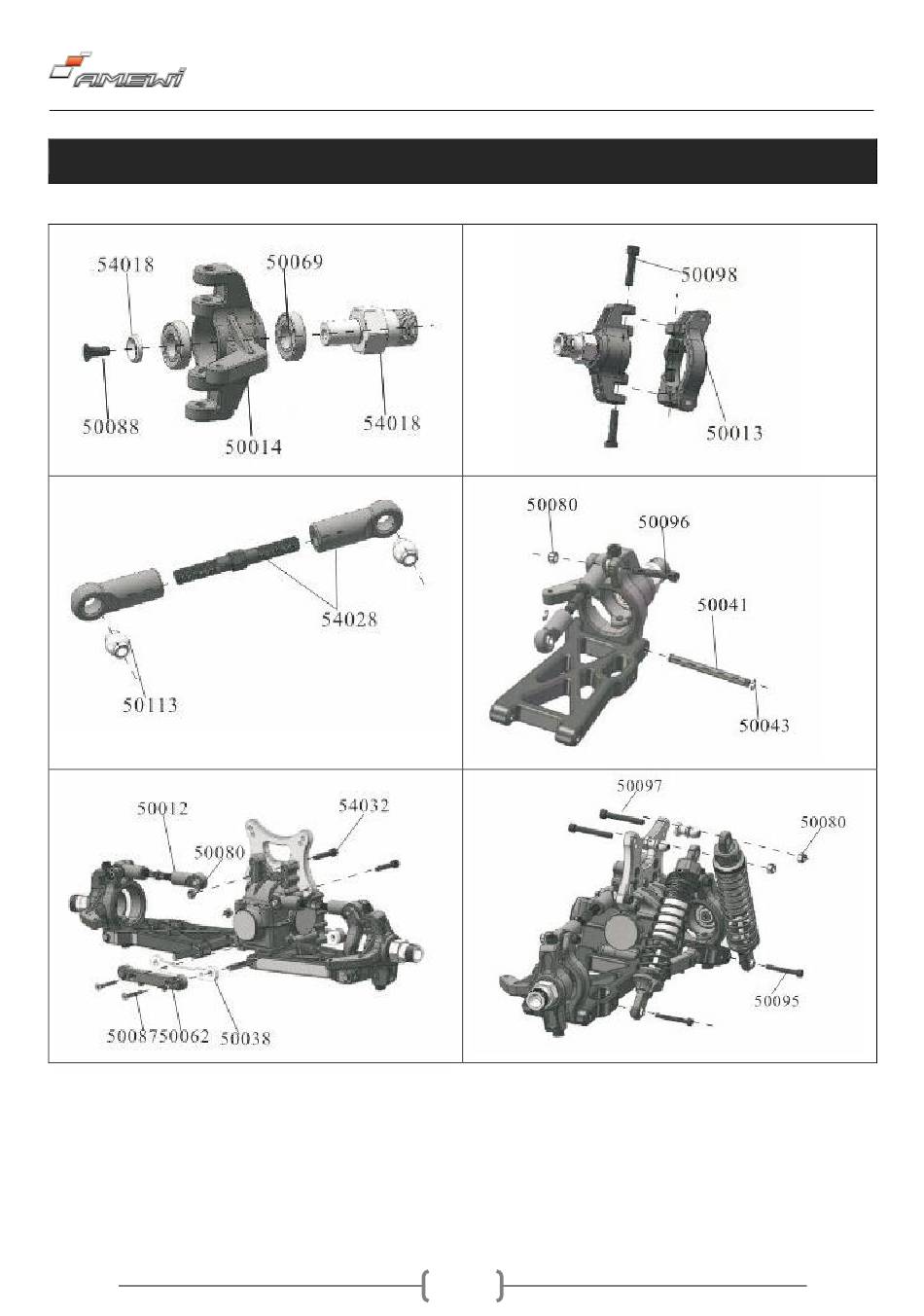 AMEWI

54018
50069
50088
50014
54018

50098
50013

54028
50113

50080
50096
50041
50043

50012
54032
50080
50087
50062
50038

50097
50080
50095