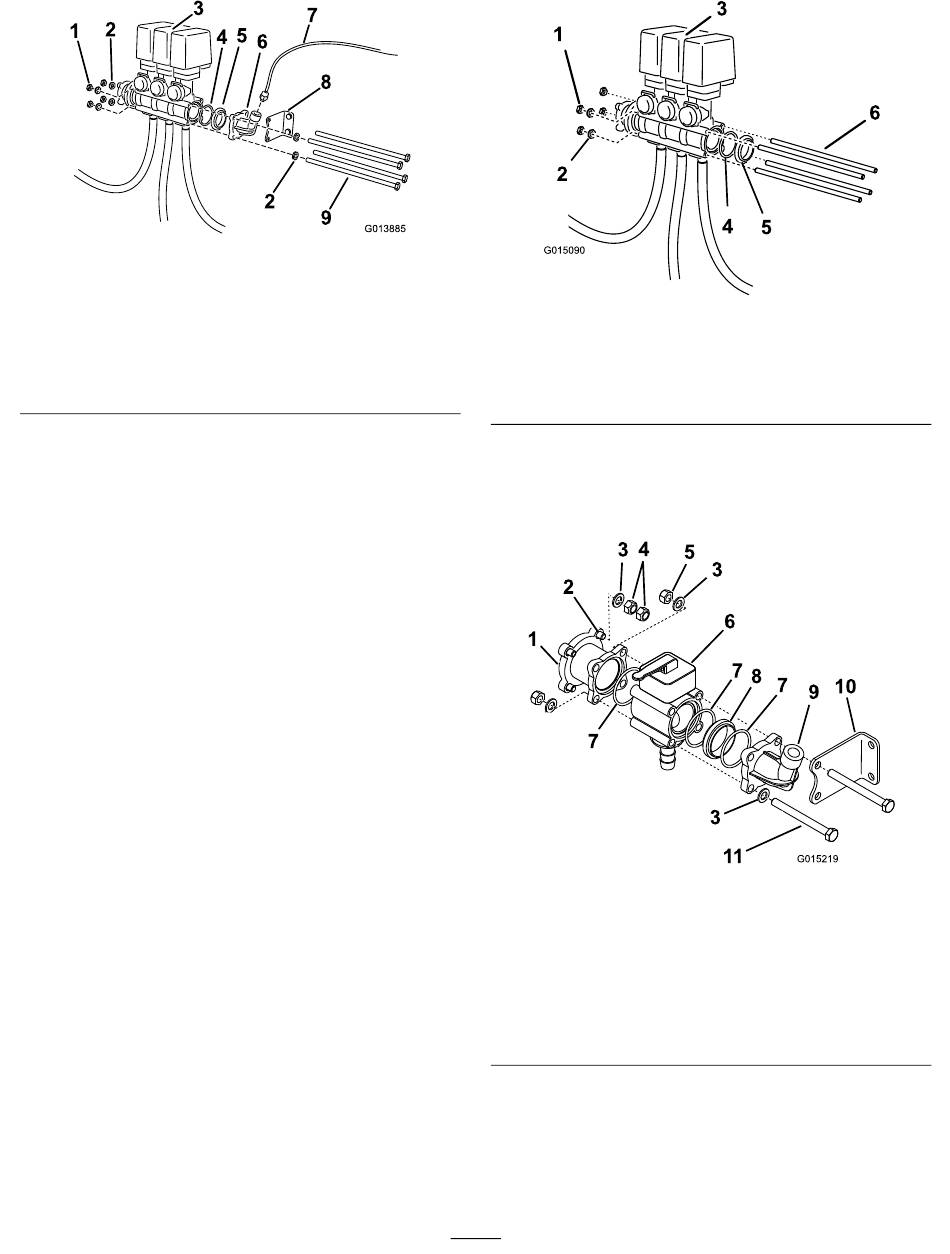 1 2 3 4 5 6 7 8 2 9

G013885

1 3 6 2 4 5

G015090

3 4 5 3 2 6 1 7 8 7 9 10 7 3 11

G015219