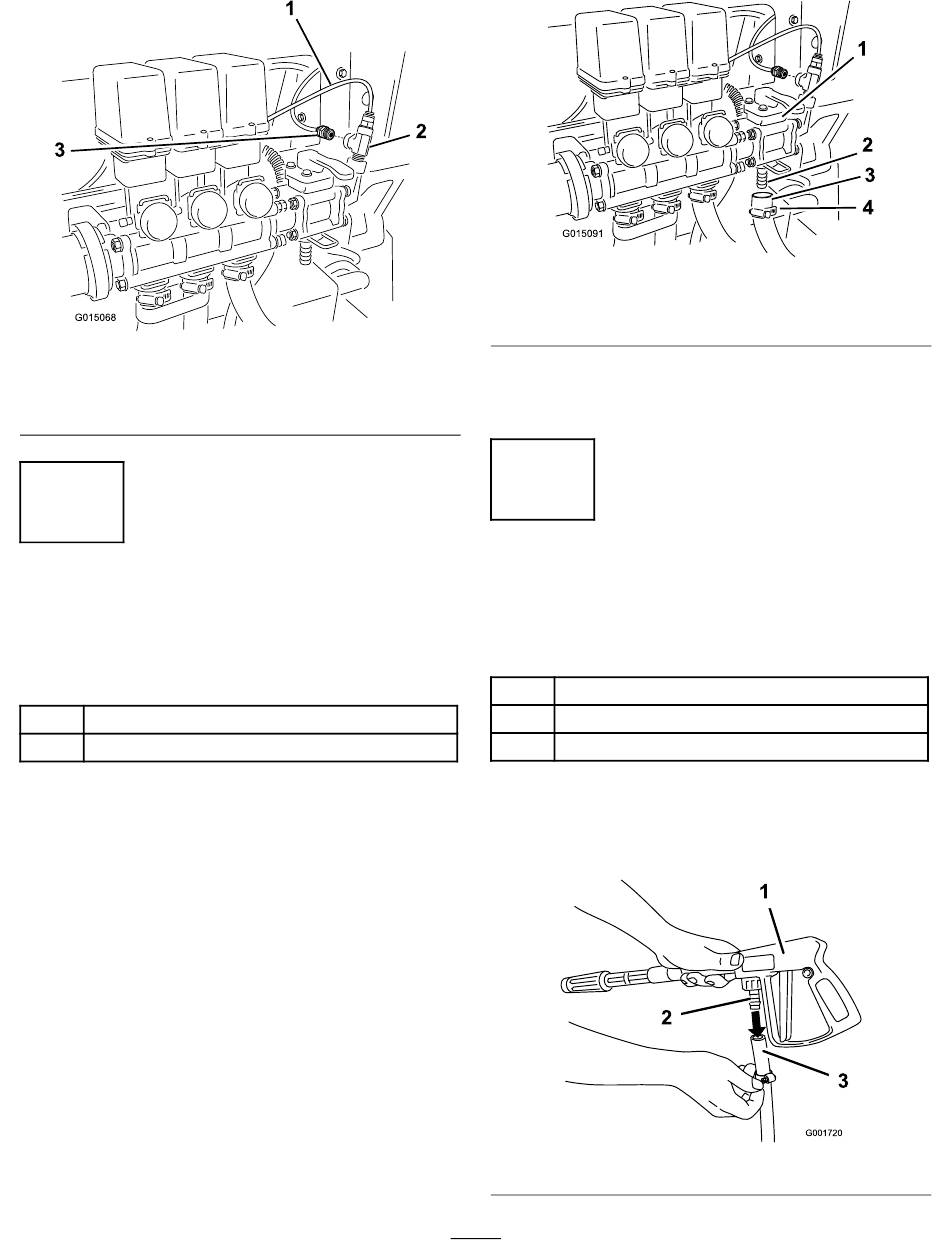 1
3
2
G015068

1
2
3
4
G015091

1
2
3
G001720