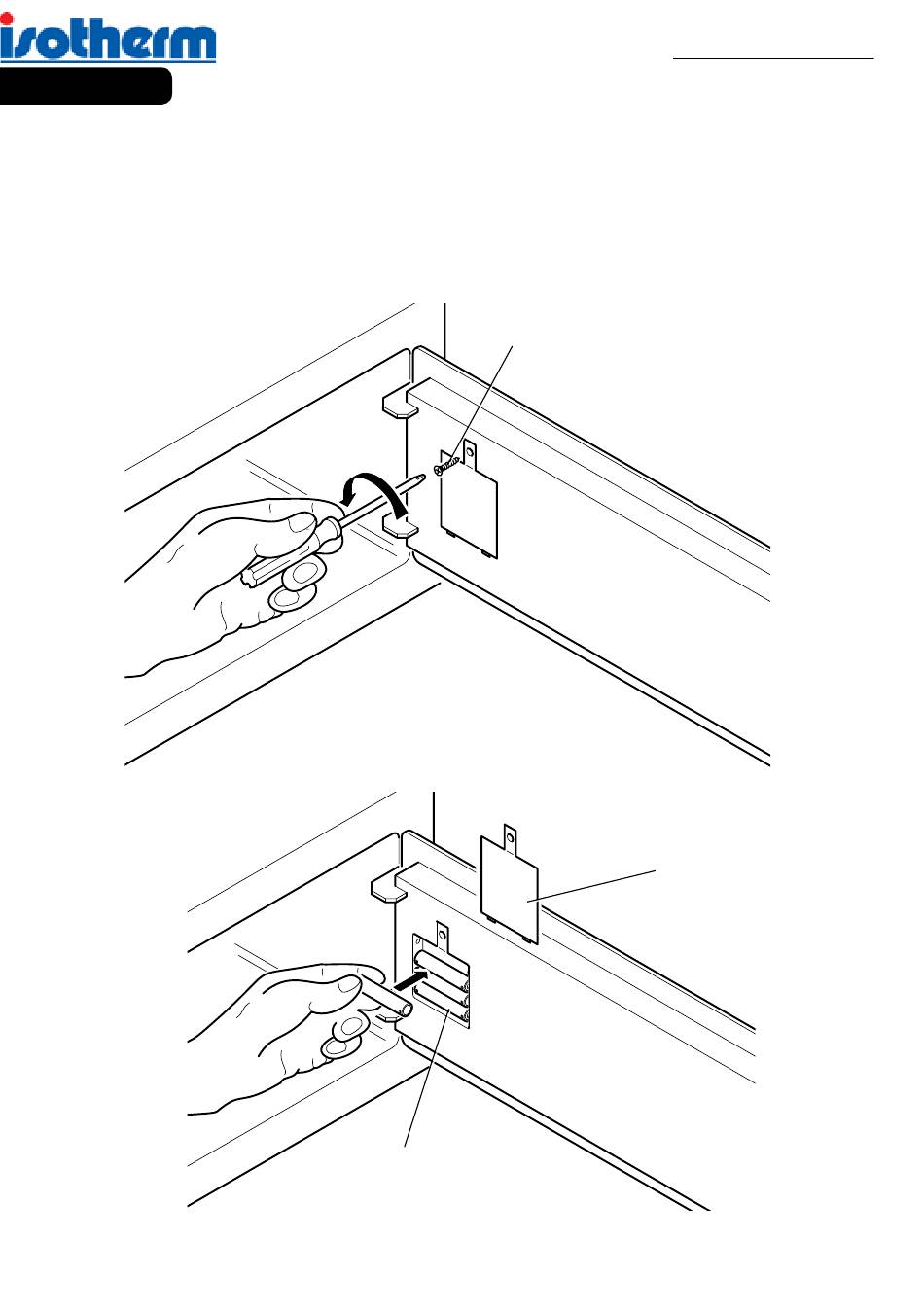 isotherm