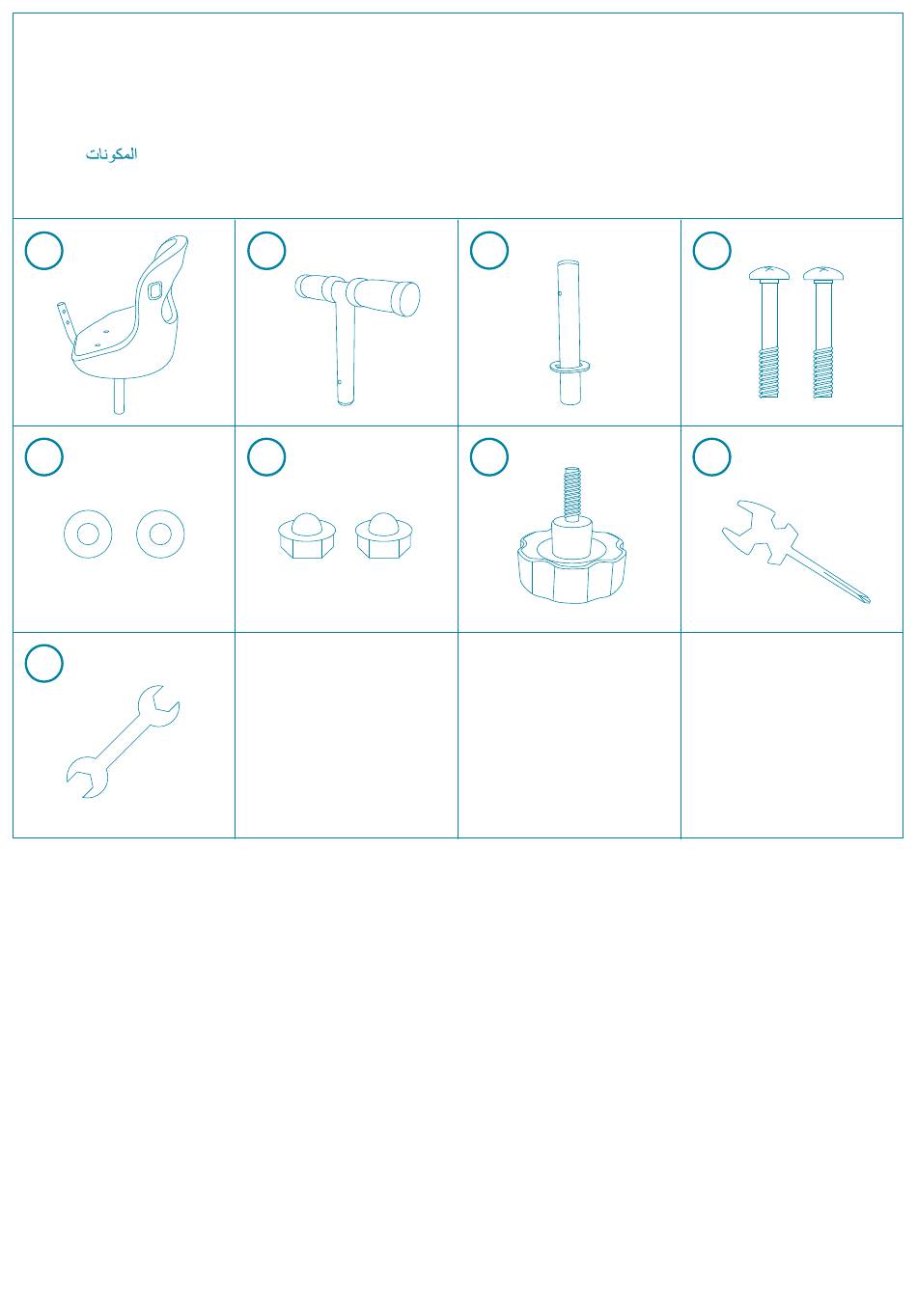 المكونات