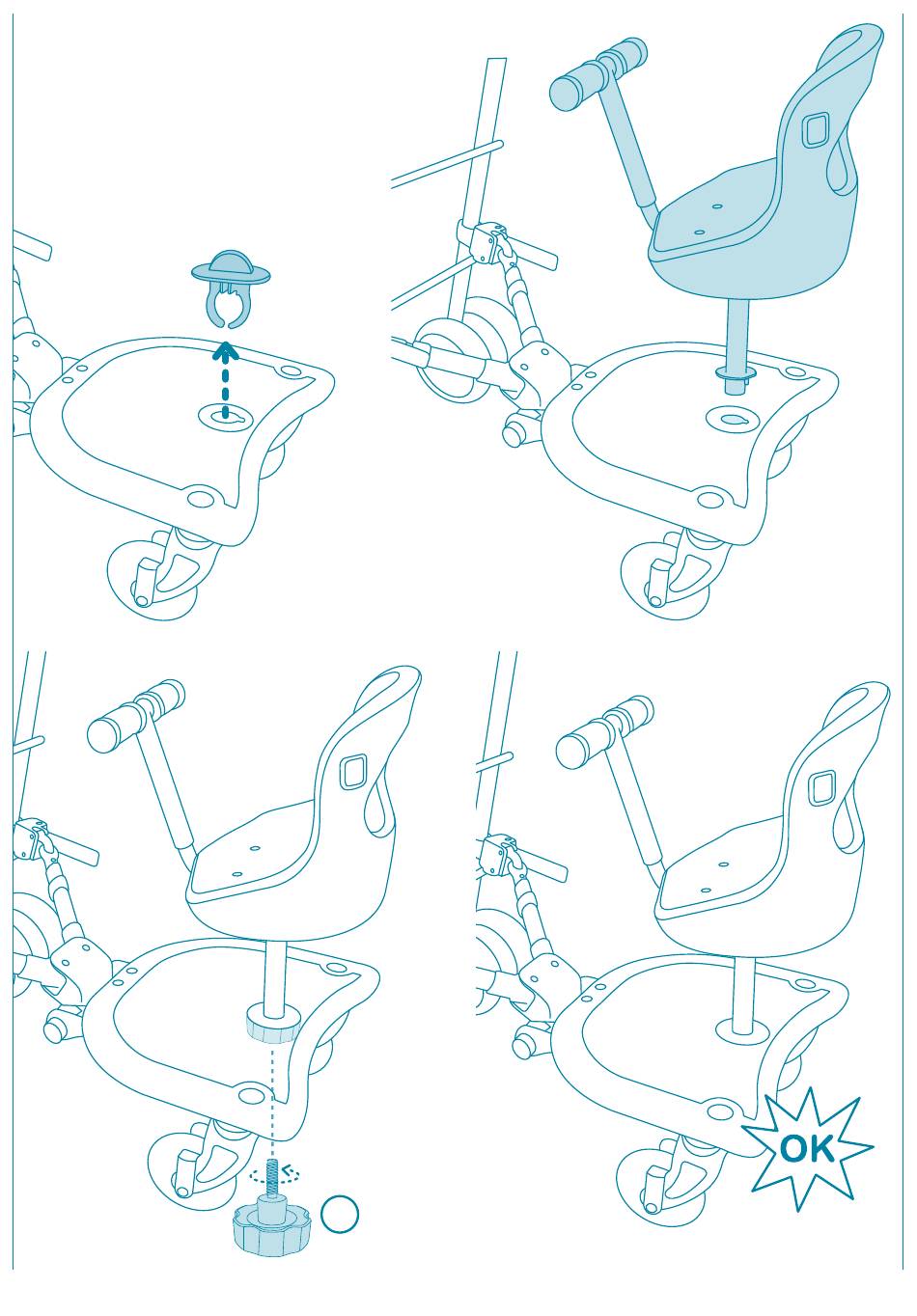 OK