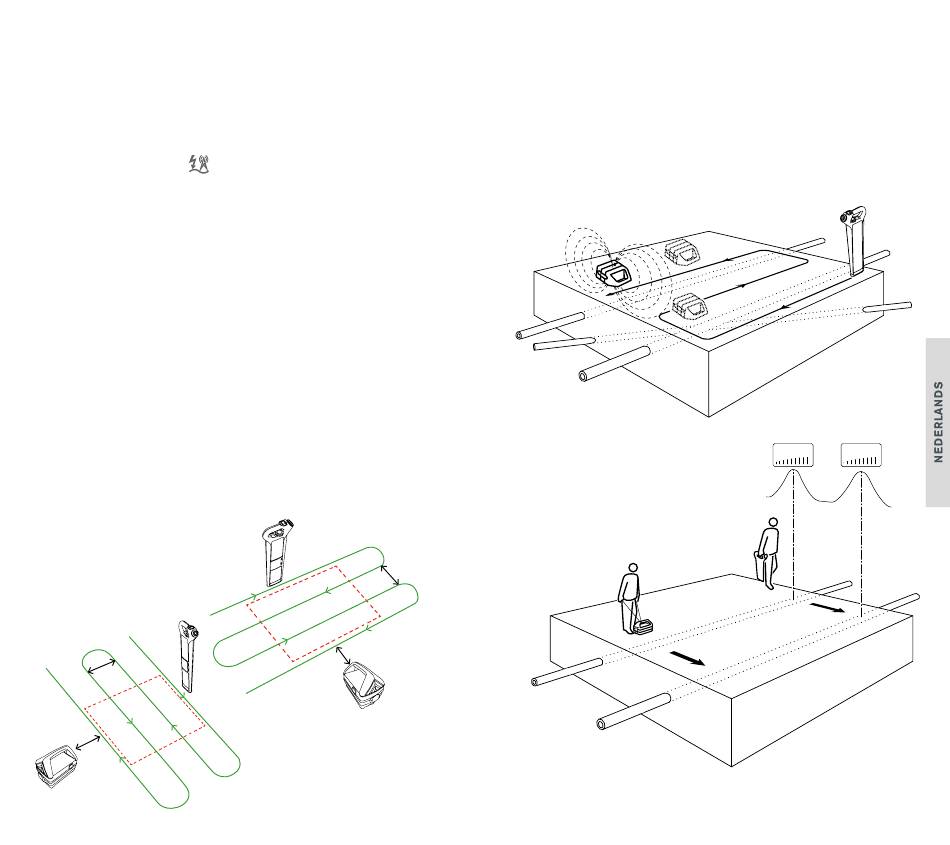 NEDERLANDS