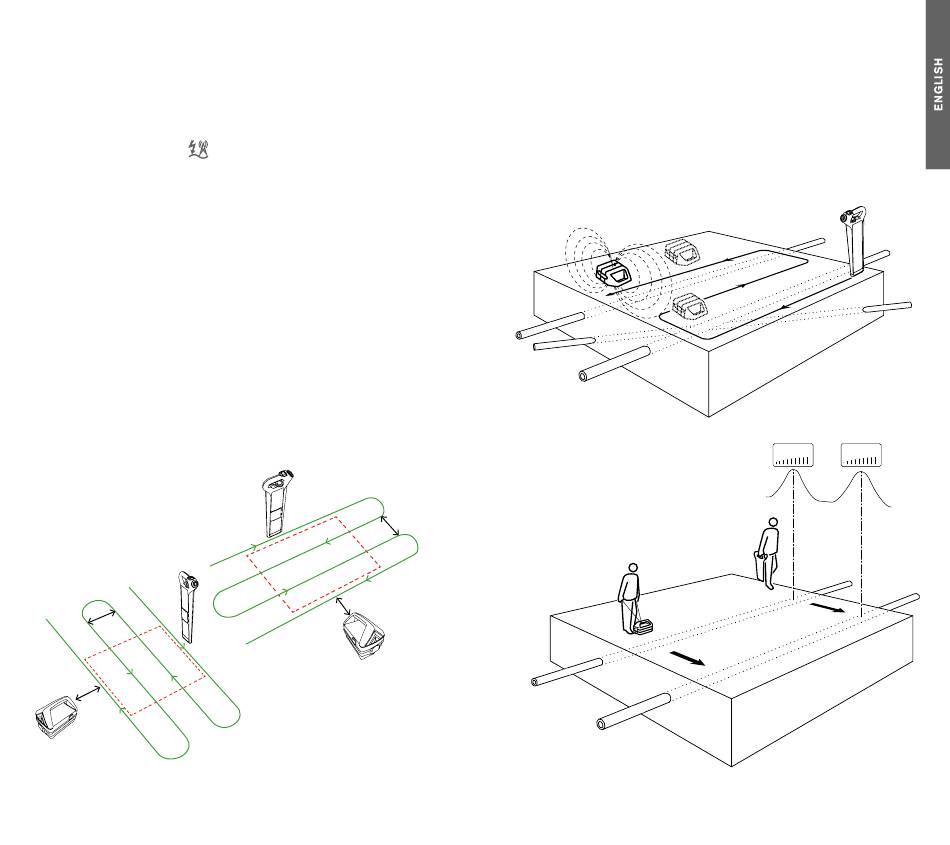 ENGLISH