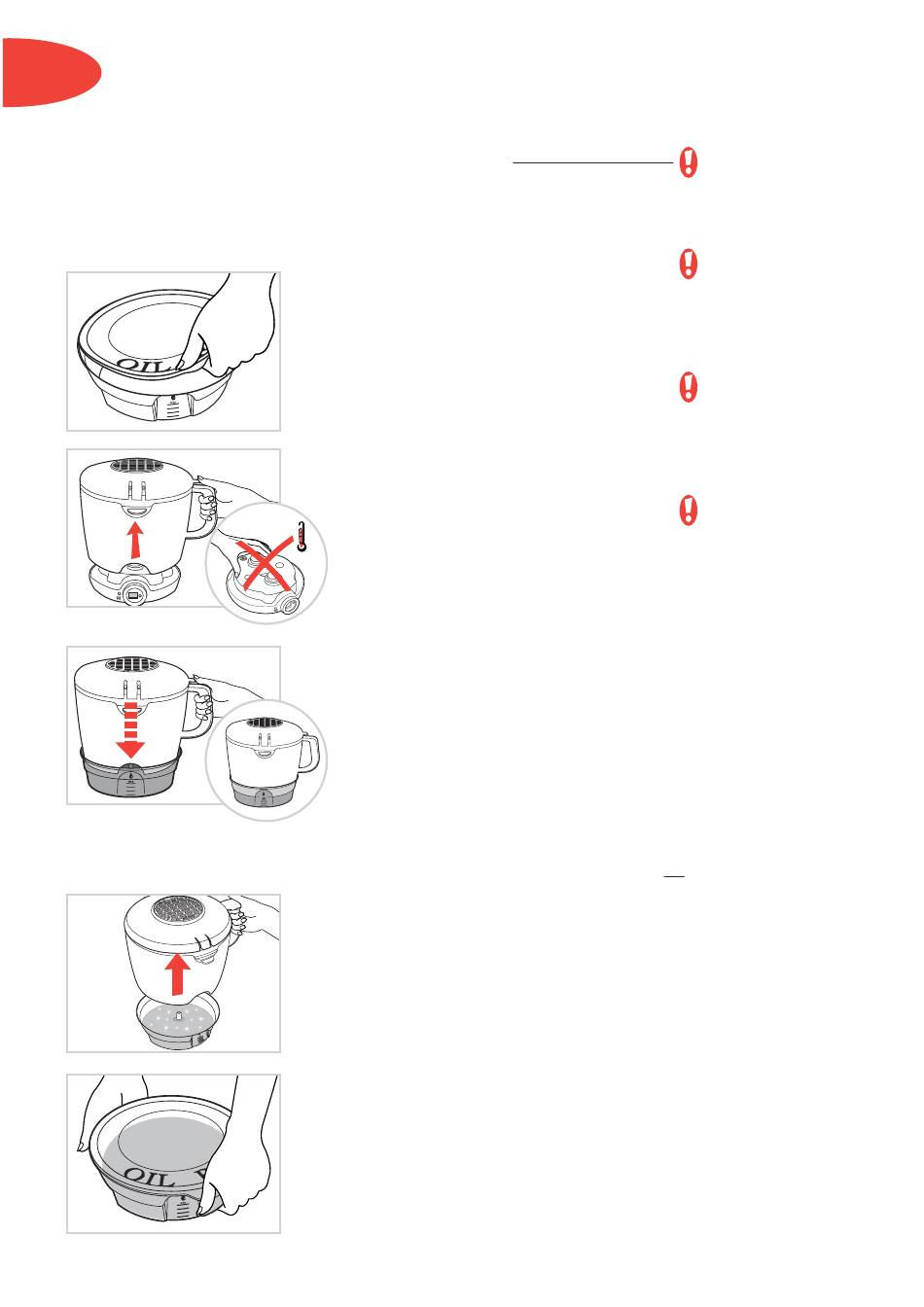 OIL

OIL