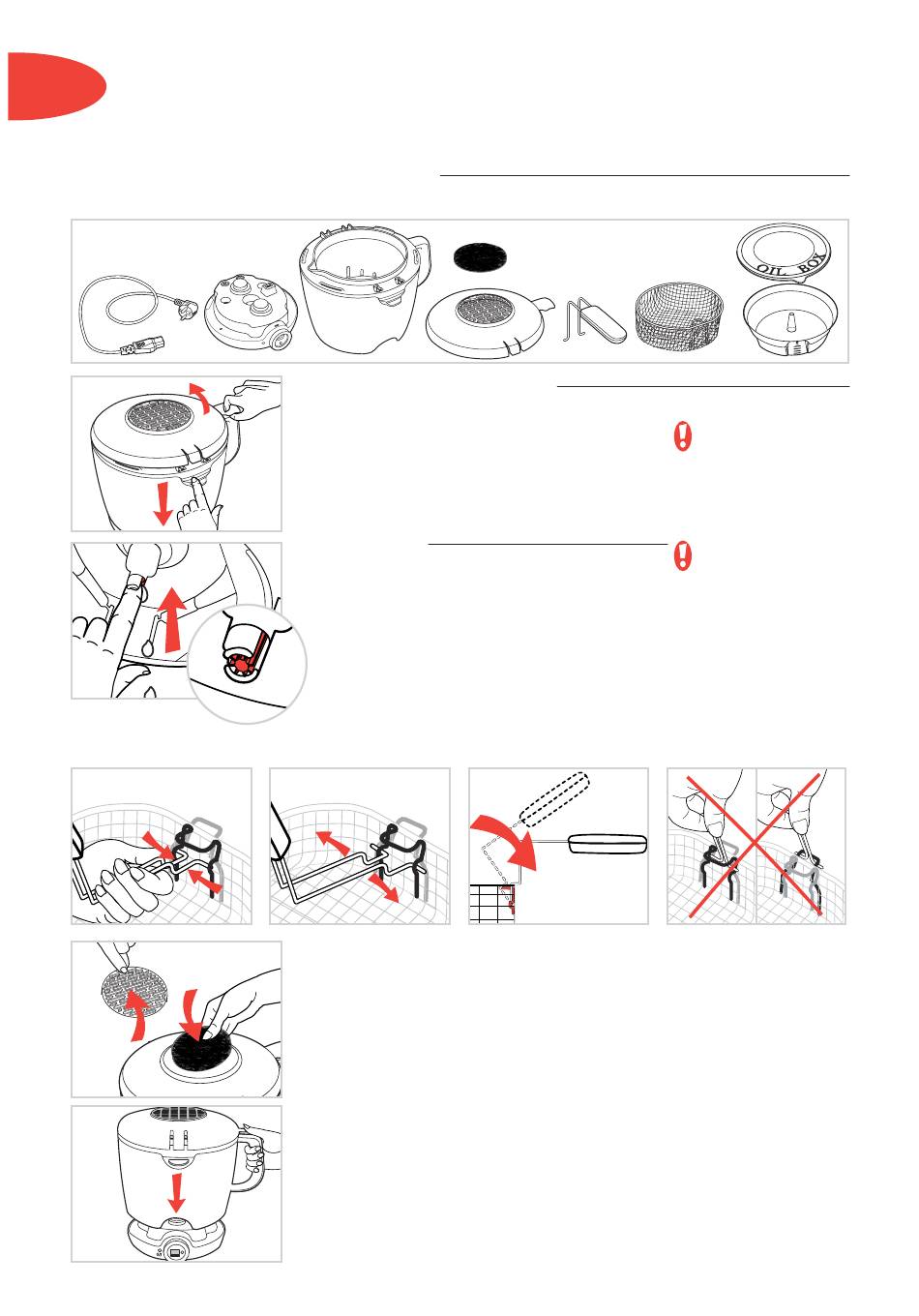 OIL BOX