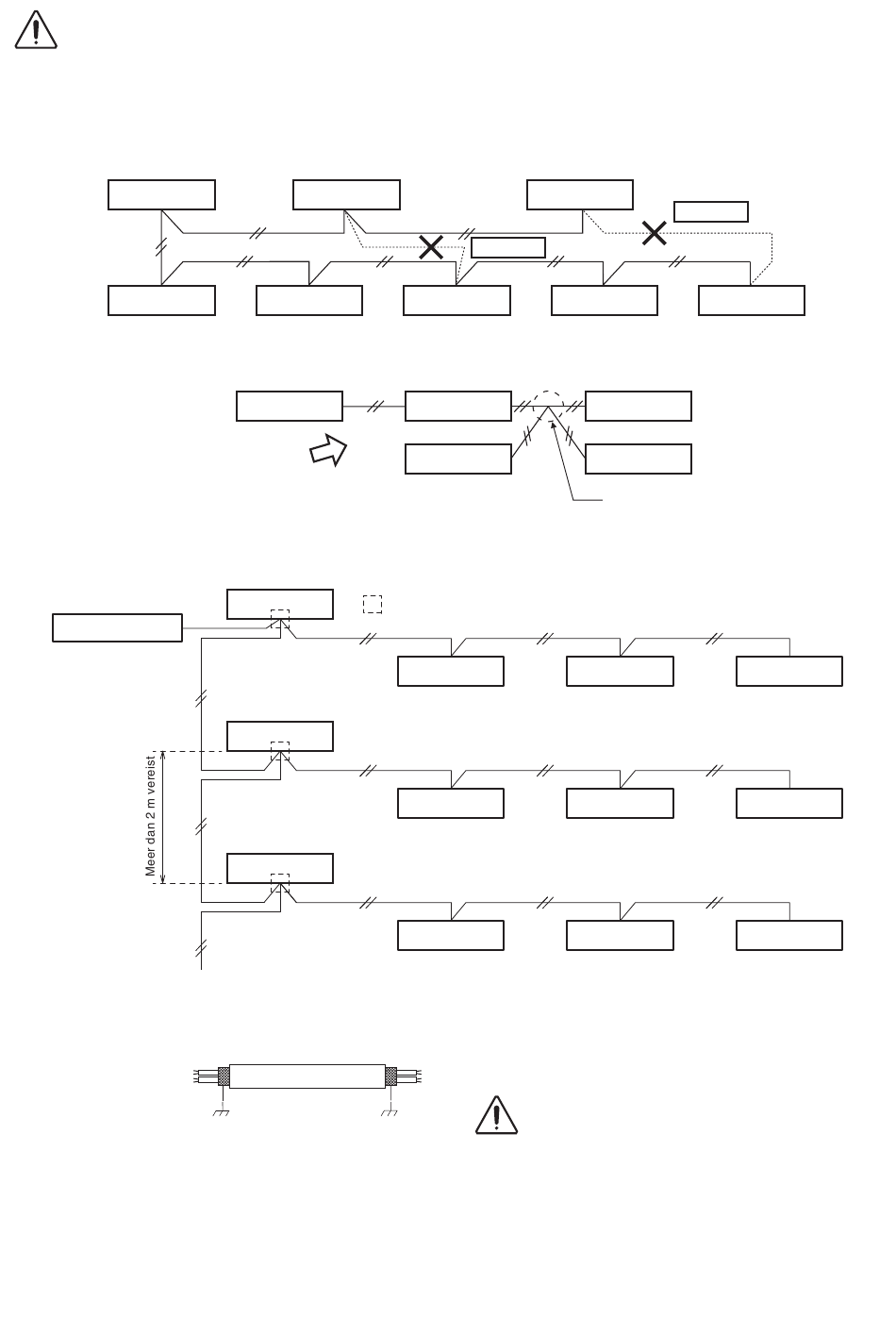 Meer dan 2 m vereist