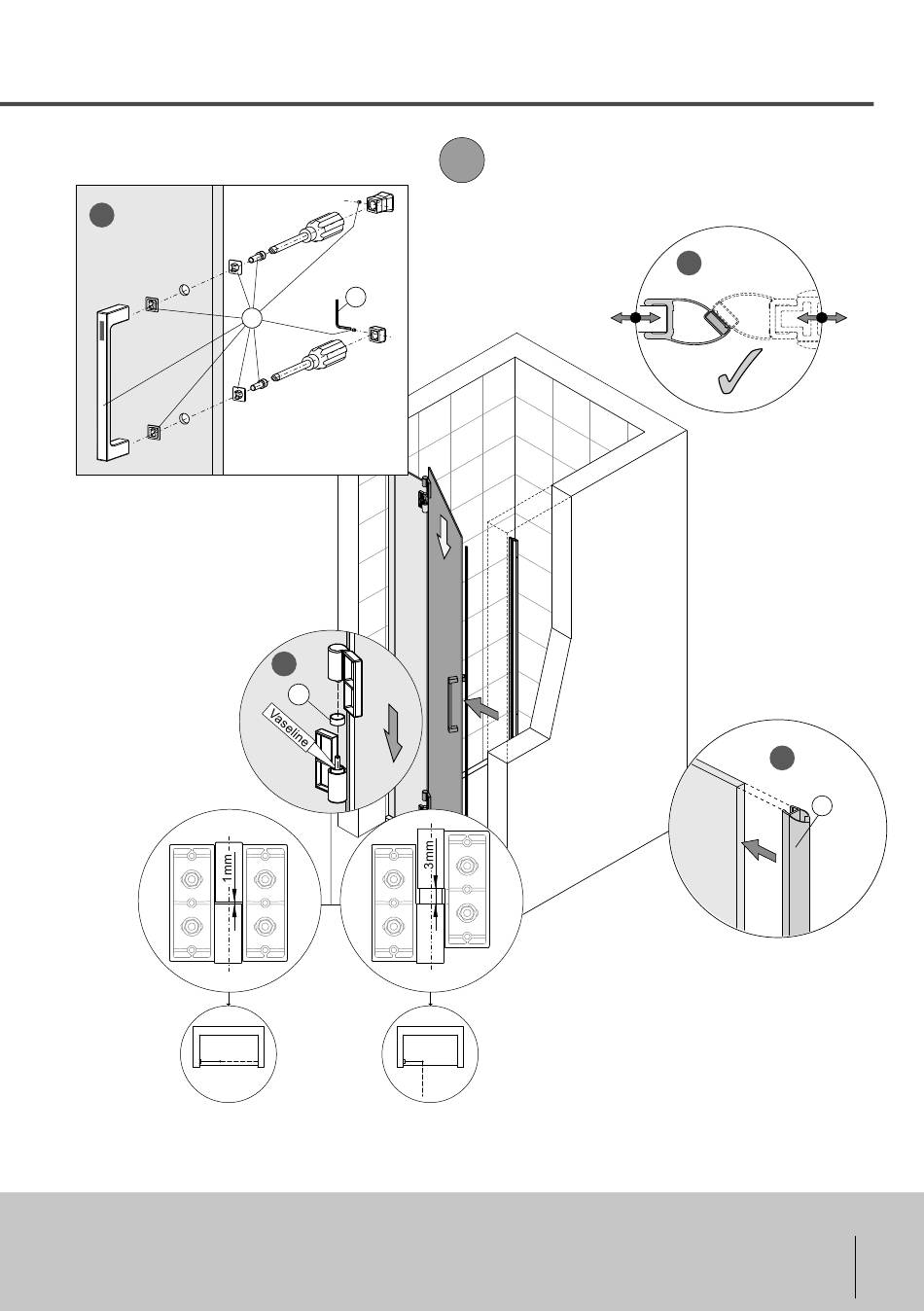 Vaseline

1mm

3mm