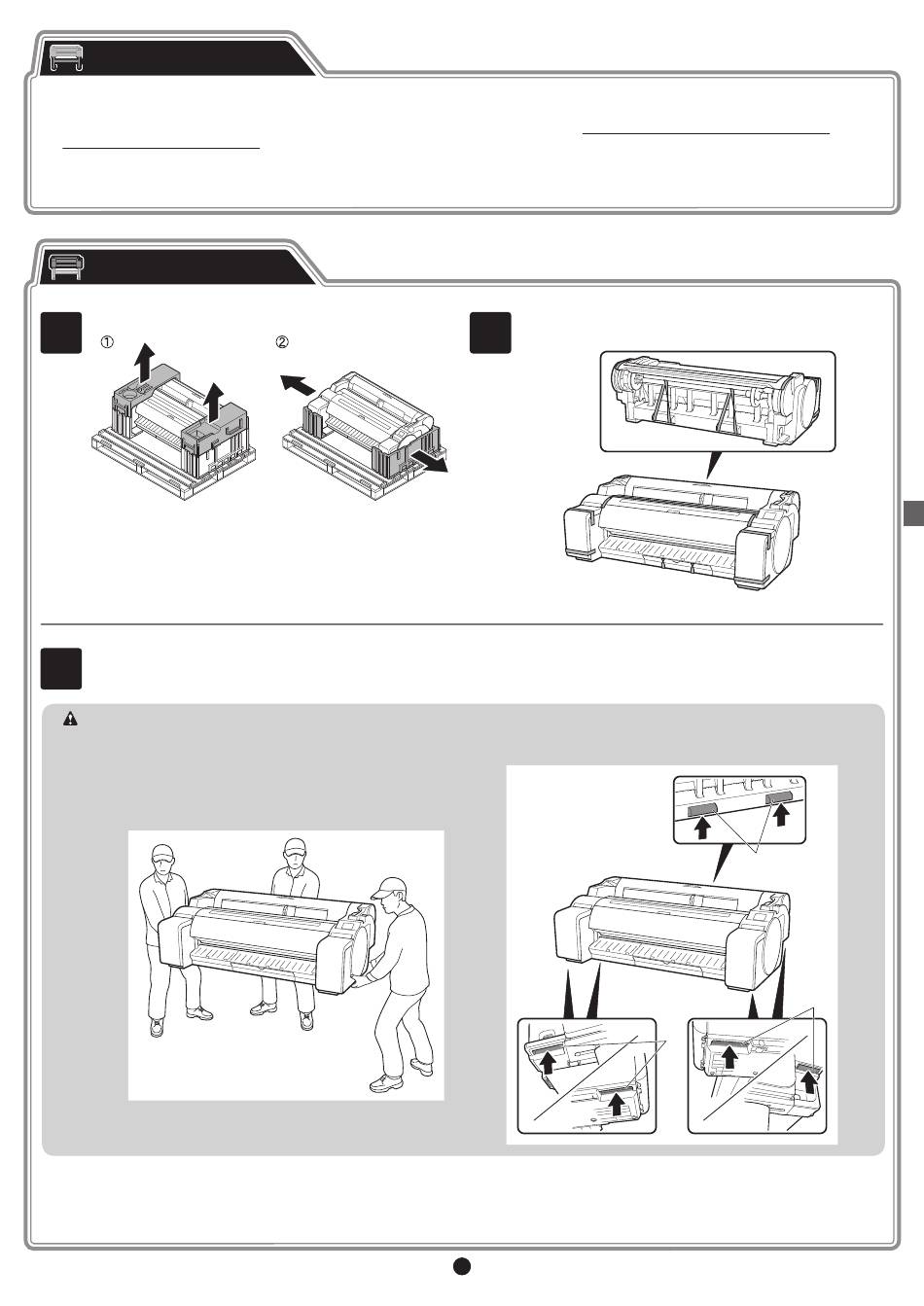 ①

②