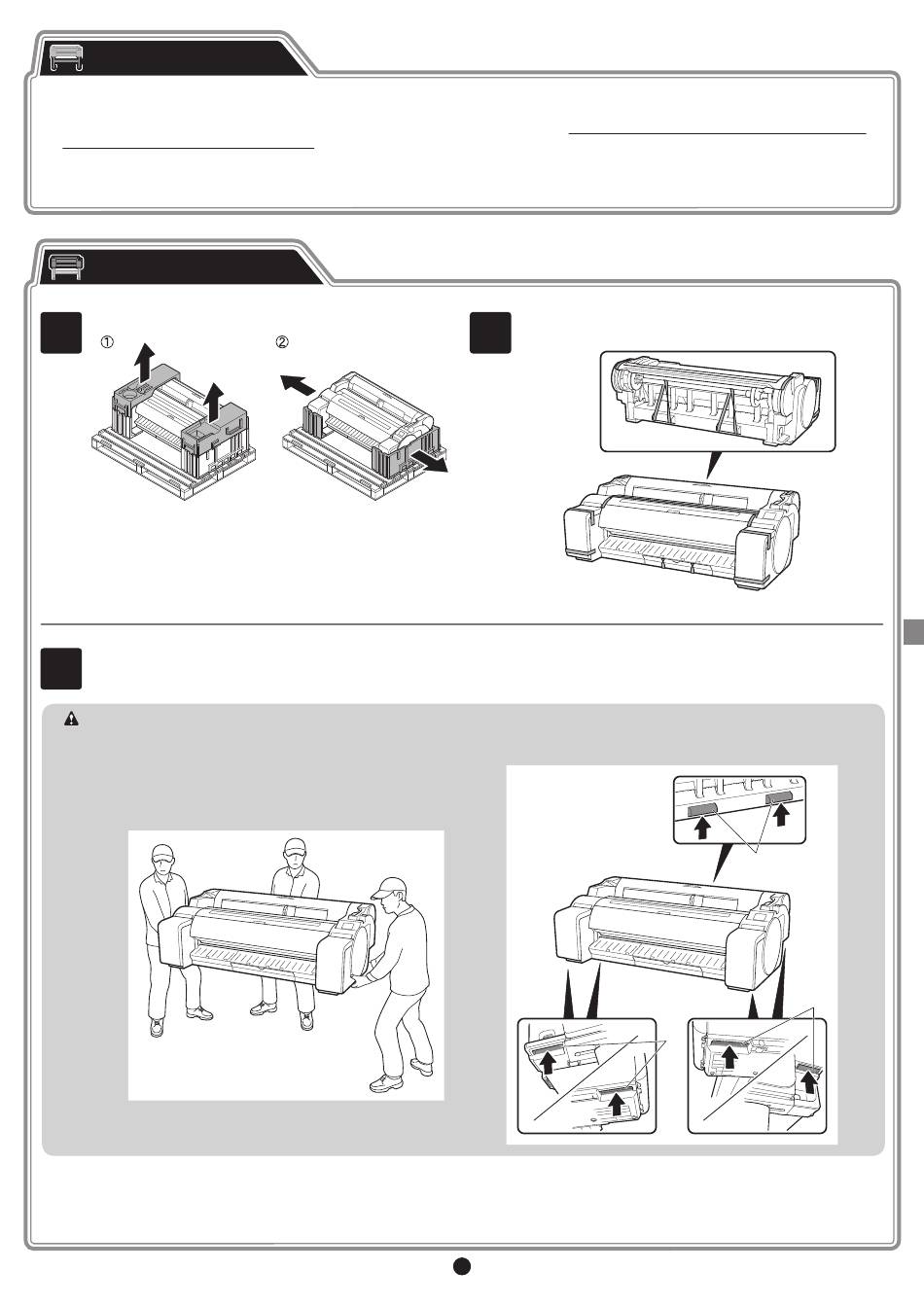 ①

②