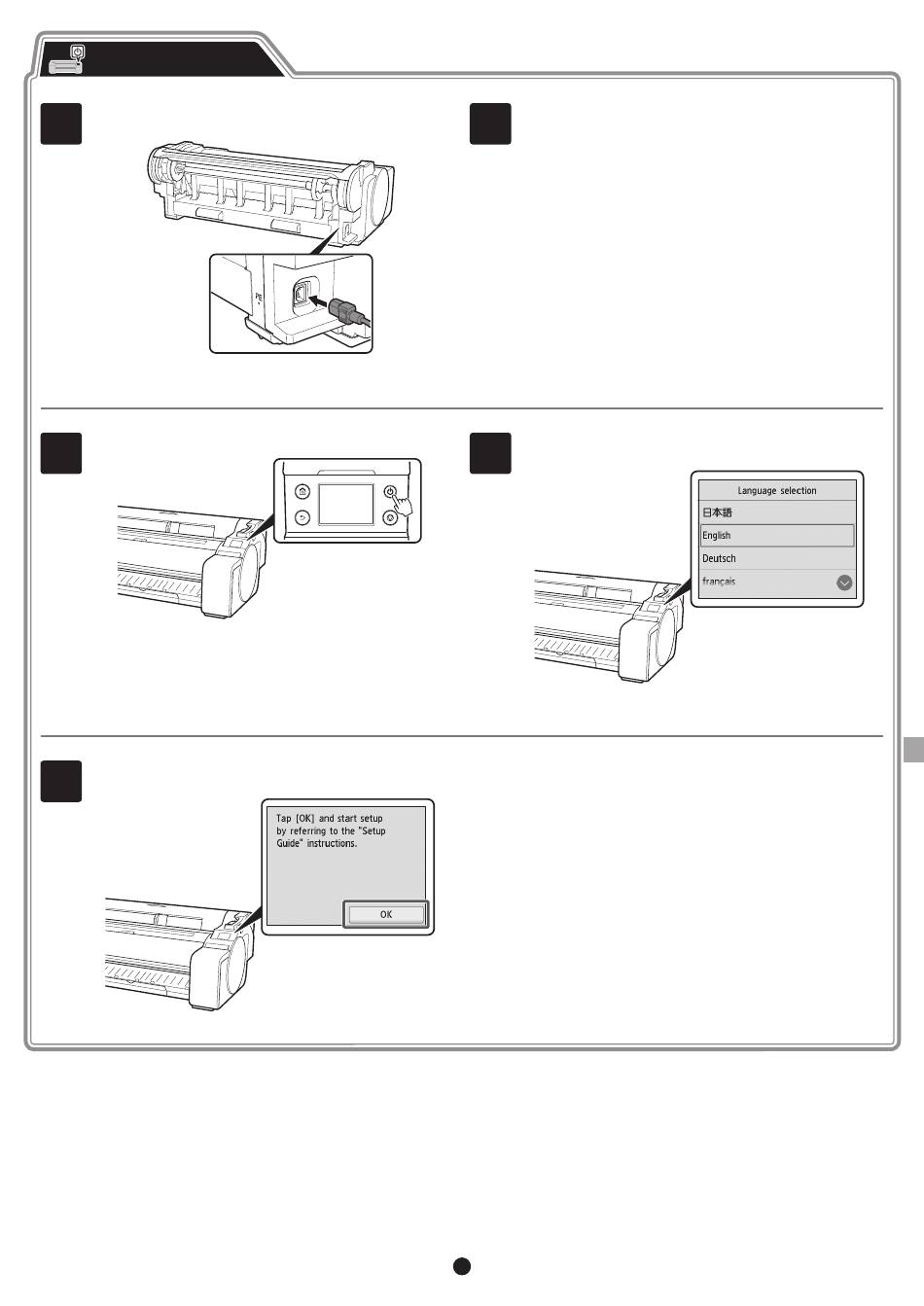 PE

Language selection

日本語

English

Deutsch

français

Tap [OK] and start setup by referring to the "Setup Guide" instructions.

OK