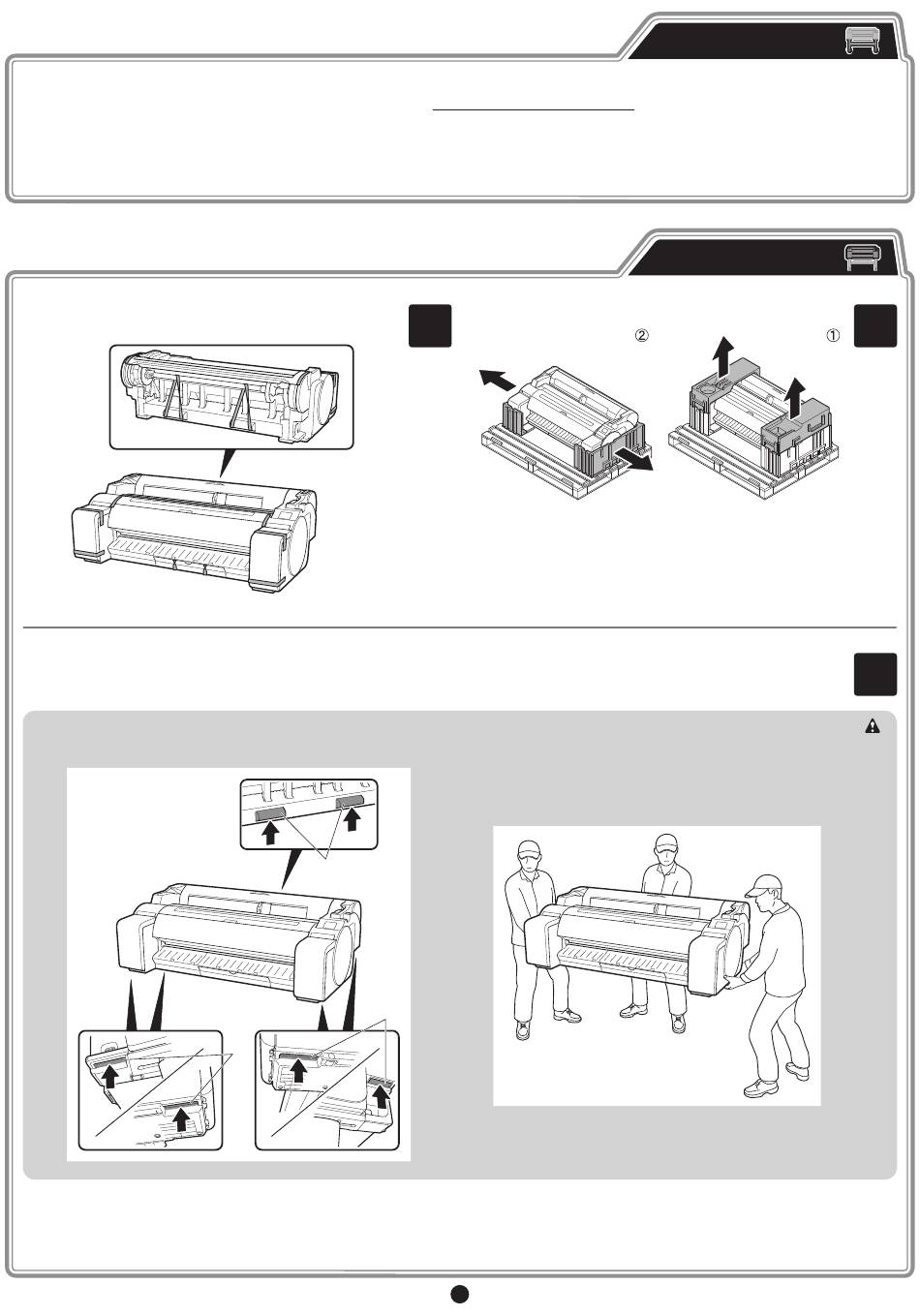 ②

①