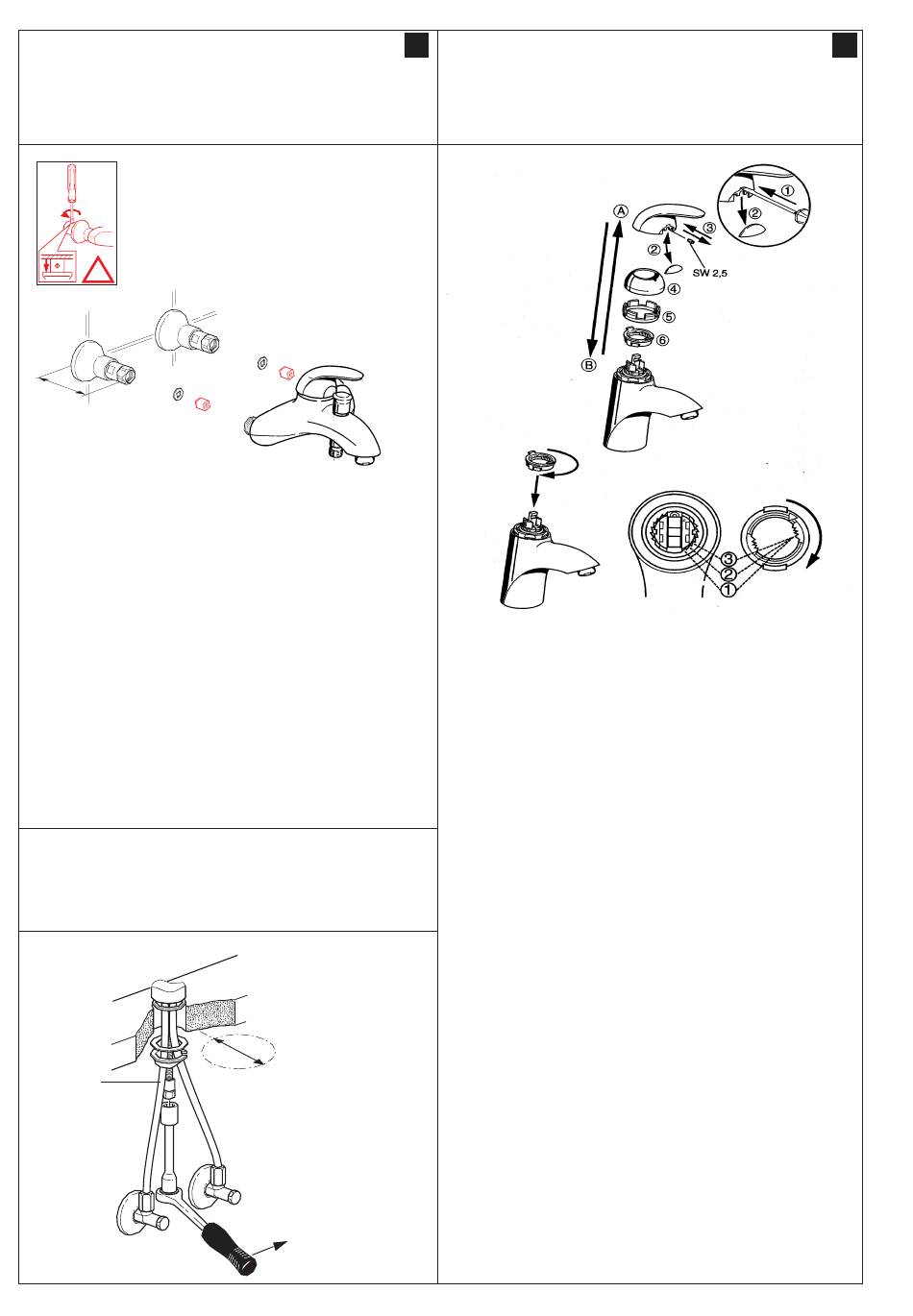 A
①
②
③
②
SW 2,5
④
⑤
⑥
B
③
②
①