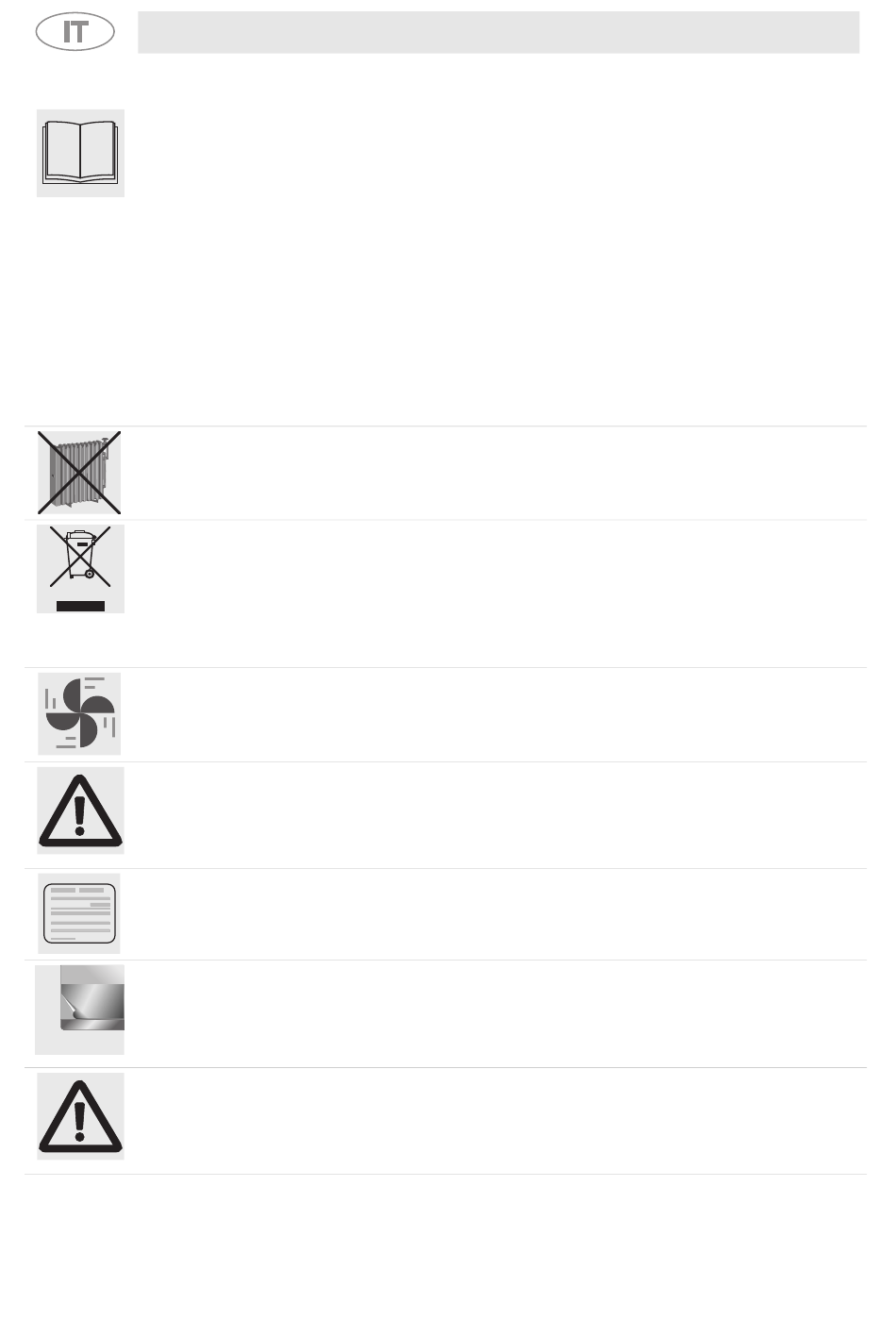 IT