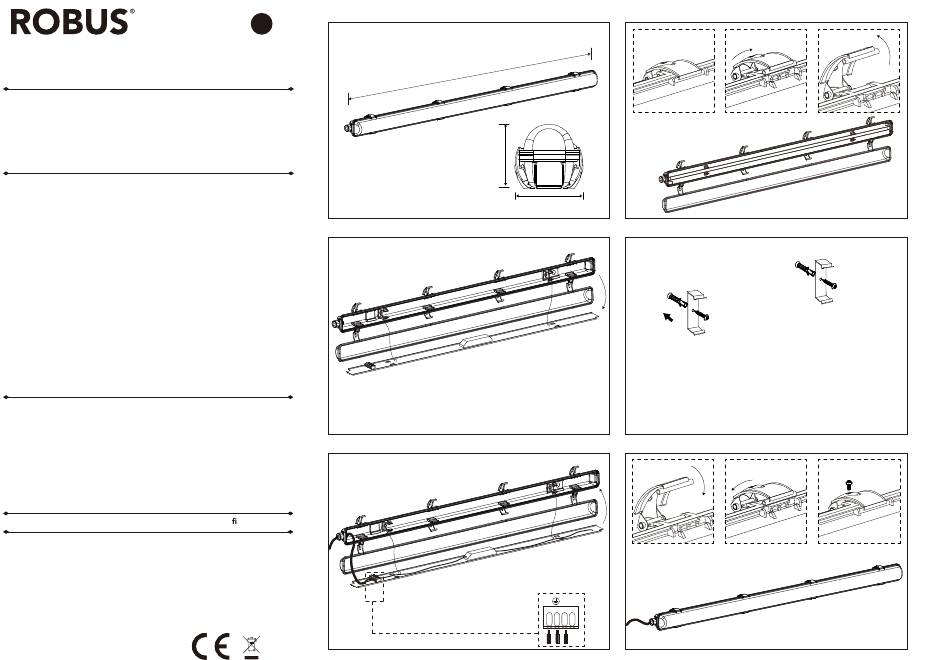 ROBUS®

fi

CE