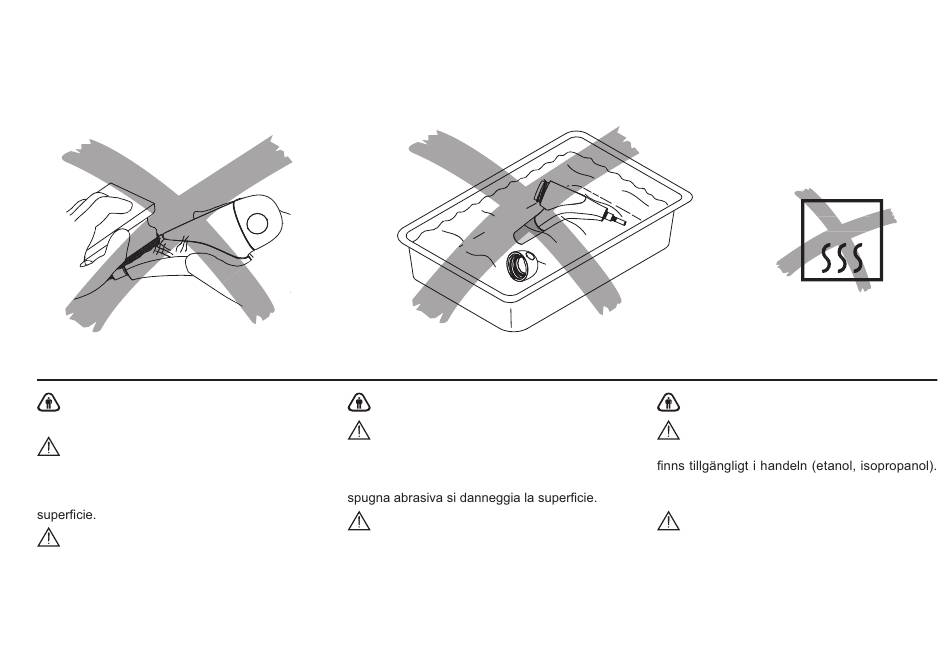 superficie.

spugna abrasiva si danneggia la superficie.

finns tillgängligt i handeln (etanol, isopropanol).