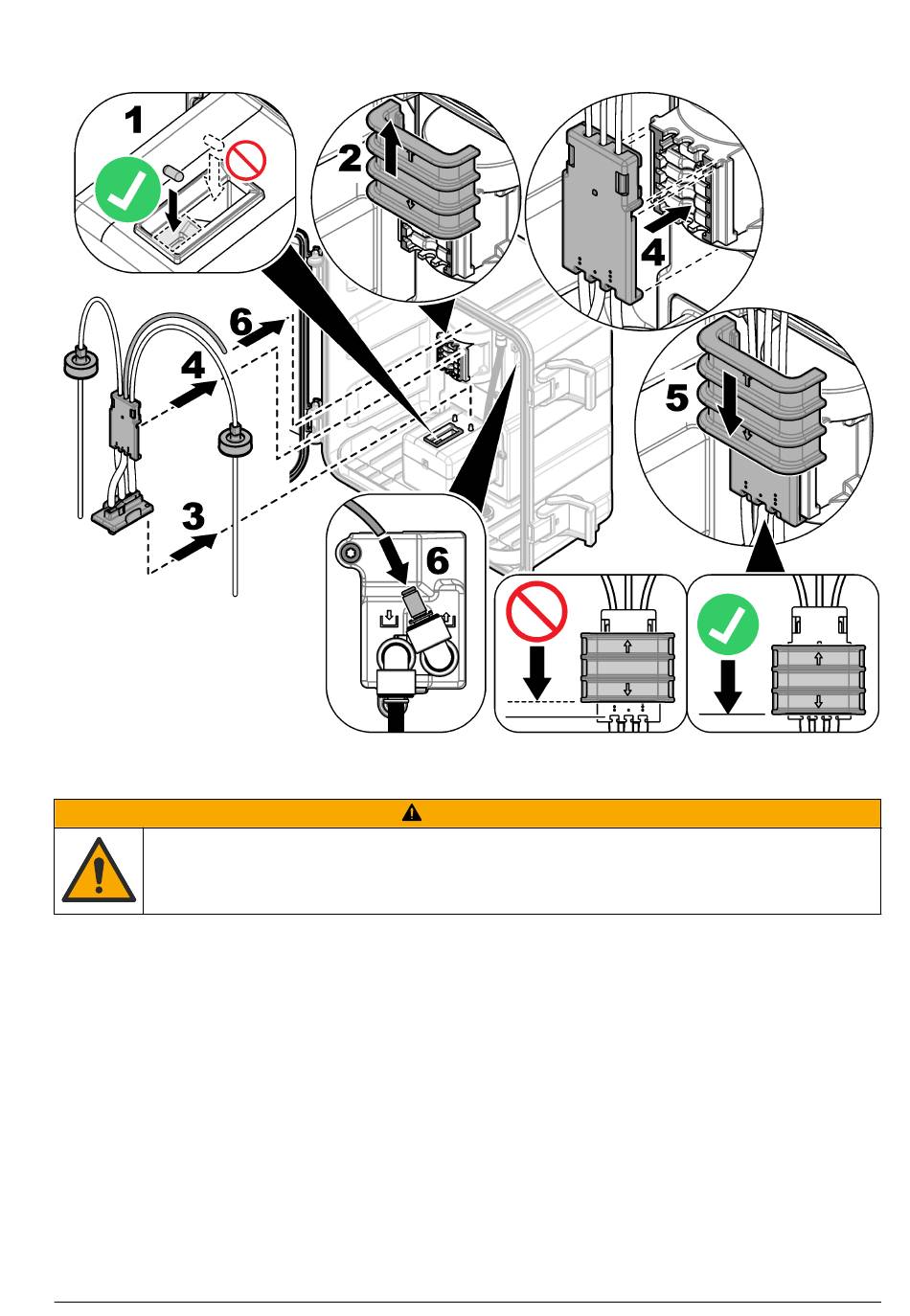 1

2

4

6

4

5

3

6