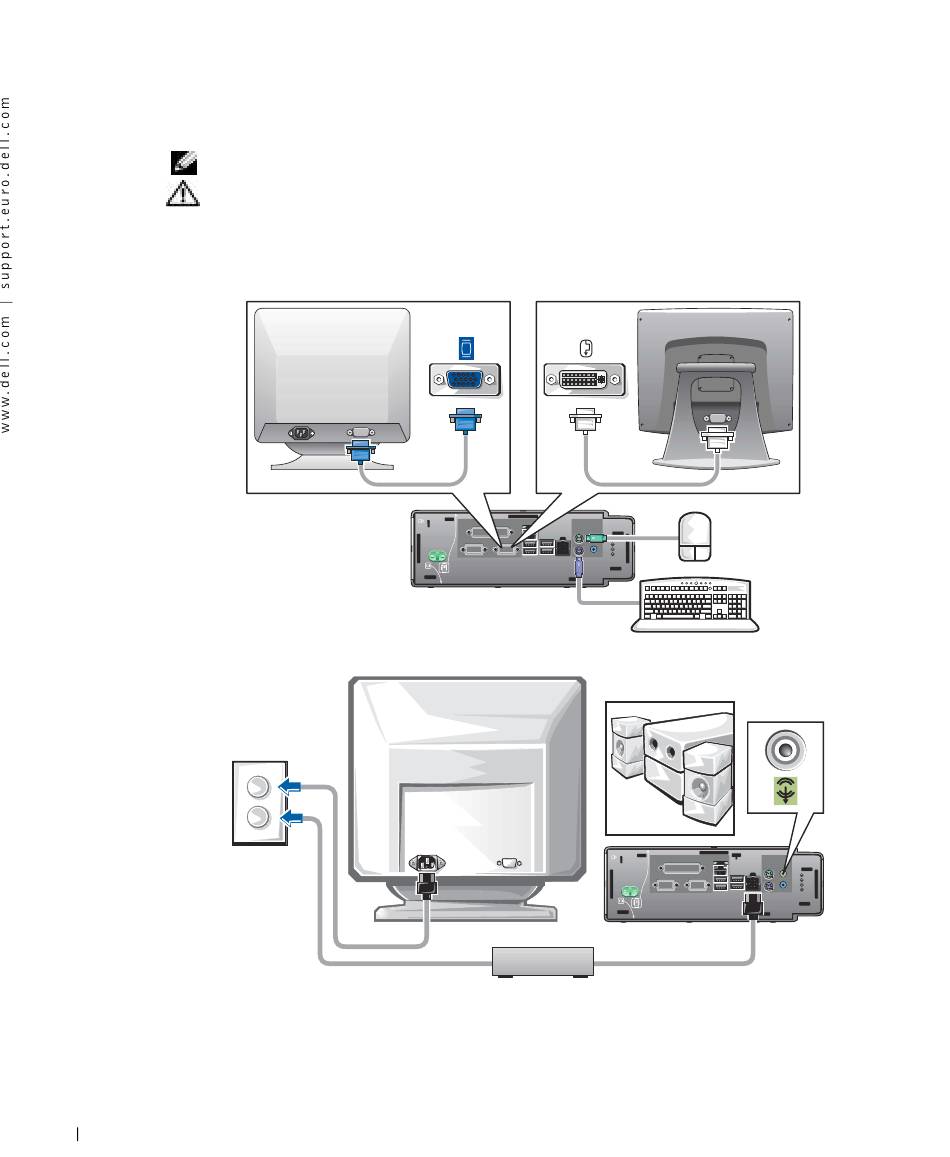 www.dell.com | support.euro.dell.com