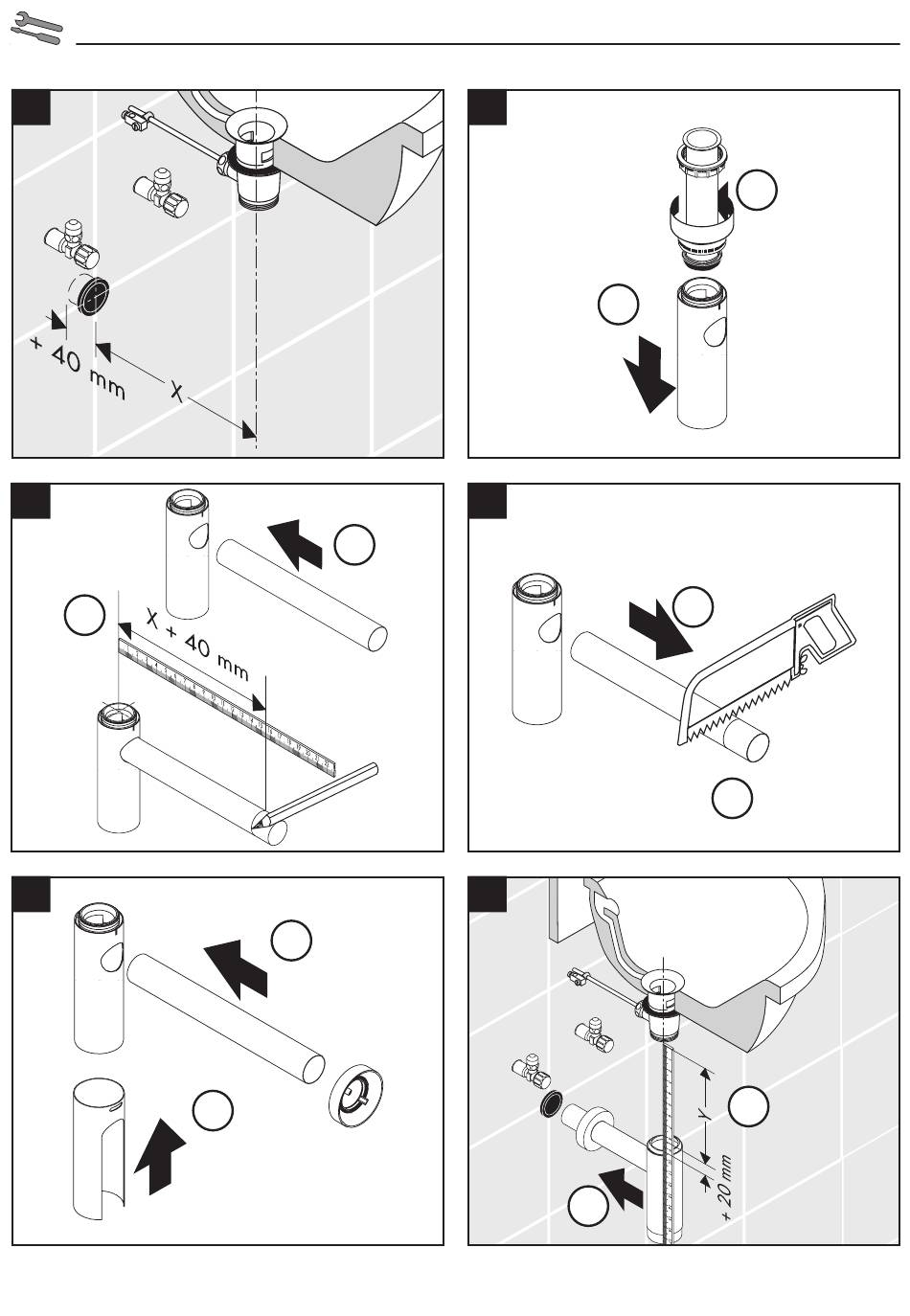 + 40 mm

X

X + 40 mm

Y

+ 20 mm