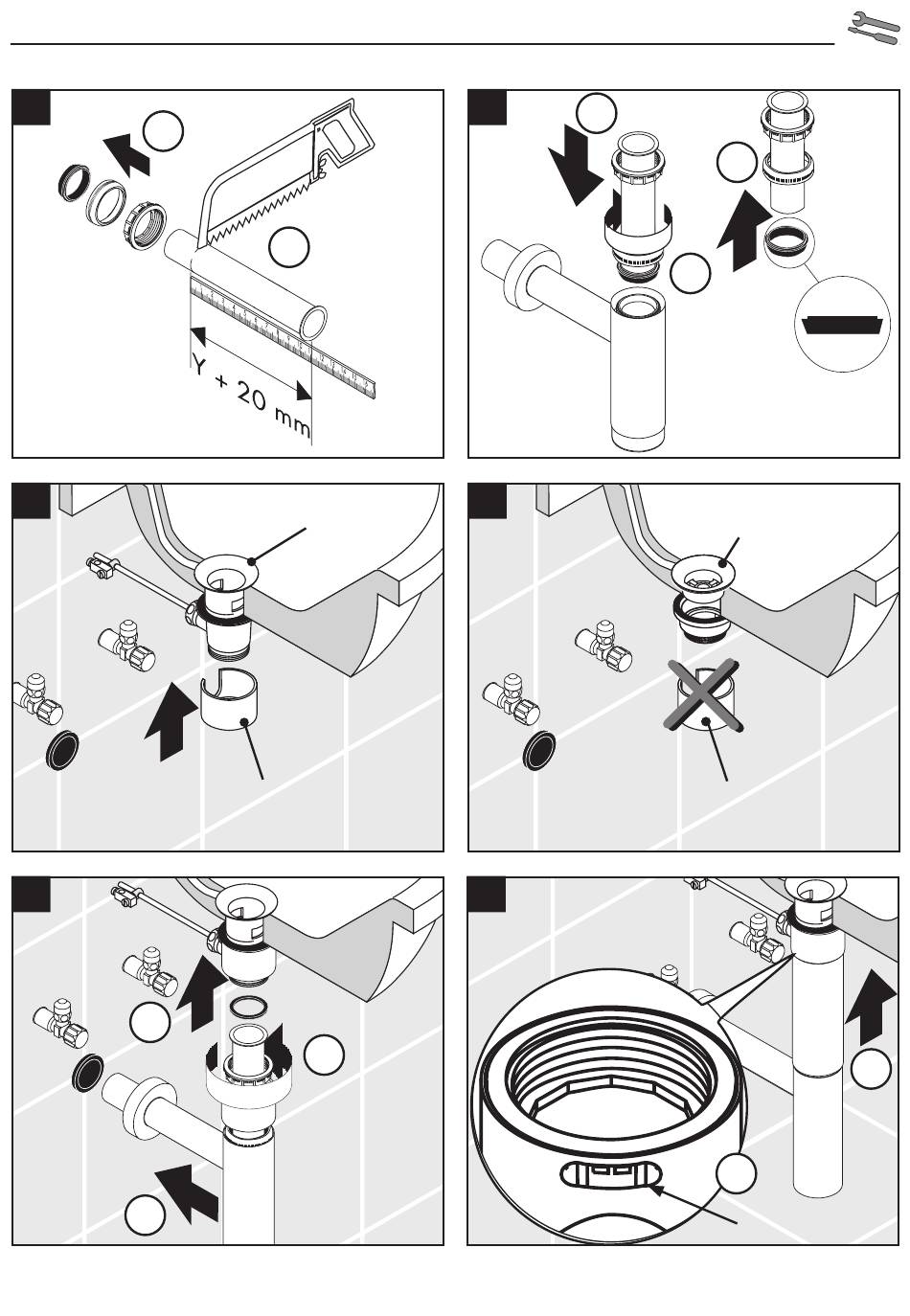 Y + 20 mm