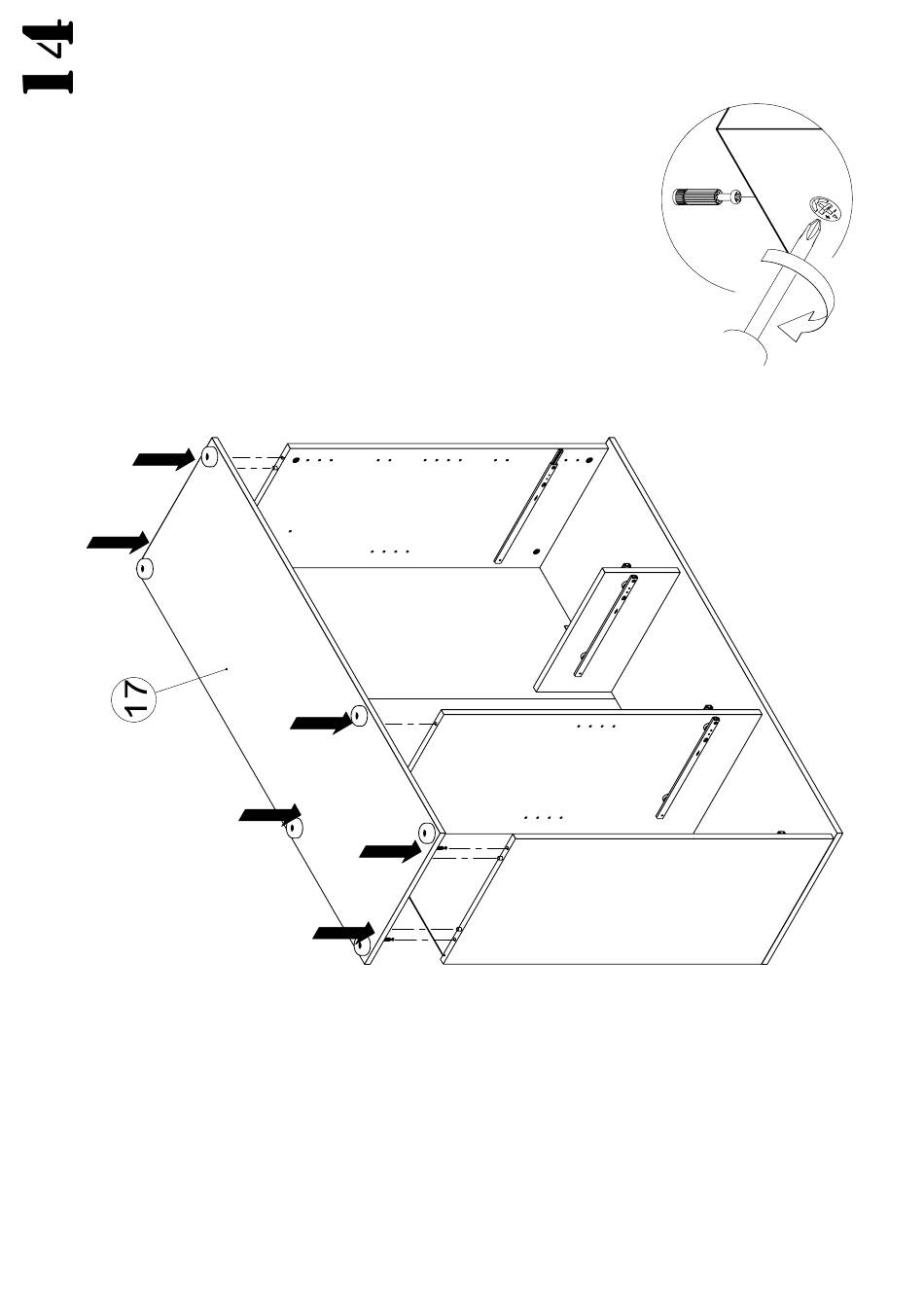 14

17