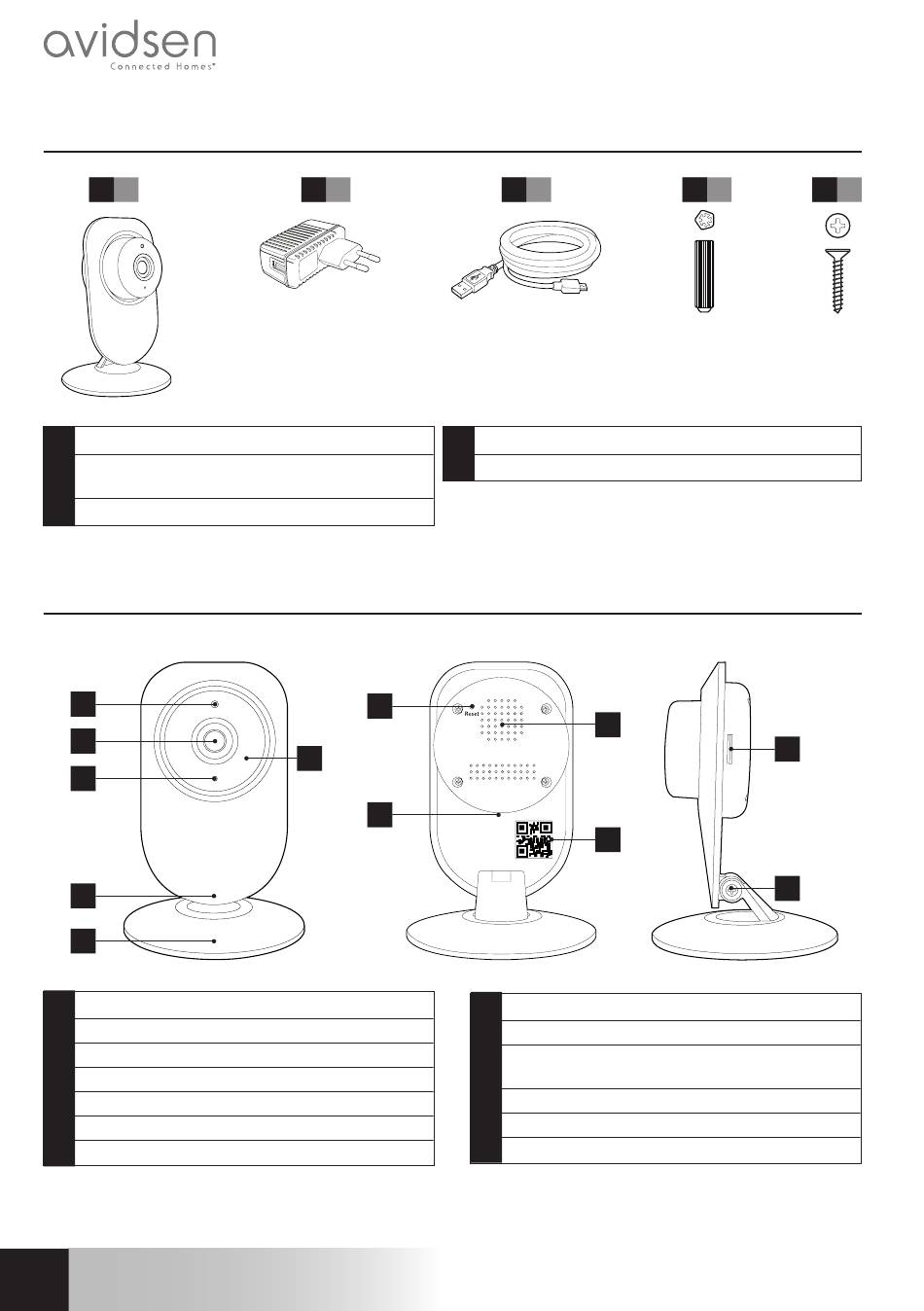 avidsen
Connected Homes®

Reset