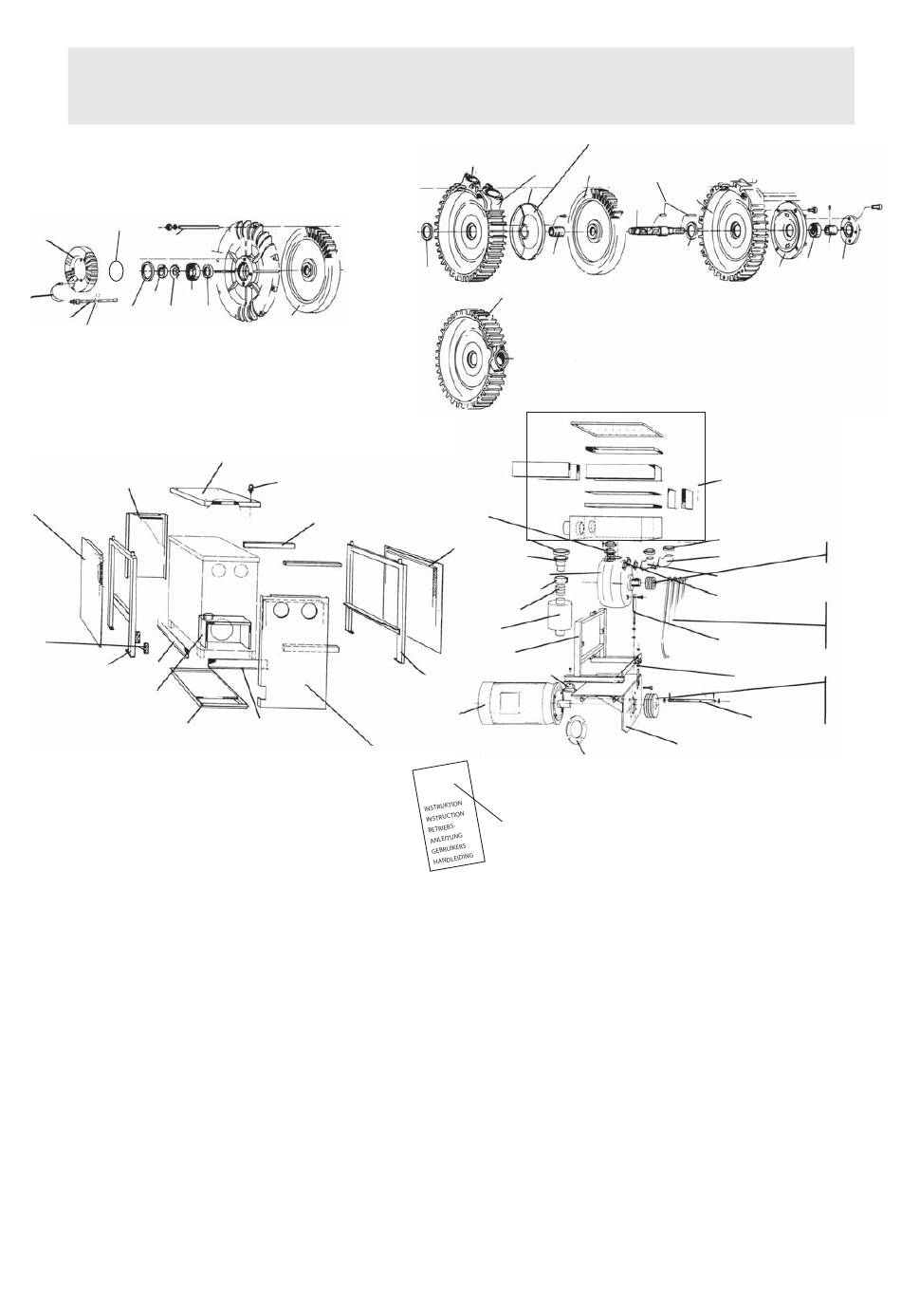 INSTRUKTION
INSTRUCTION
BETRIEBS-
ANLEITUNG
GEBRUIKERS
HANDLEIDING