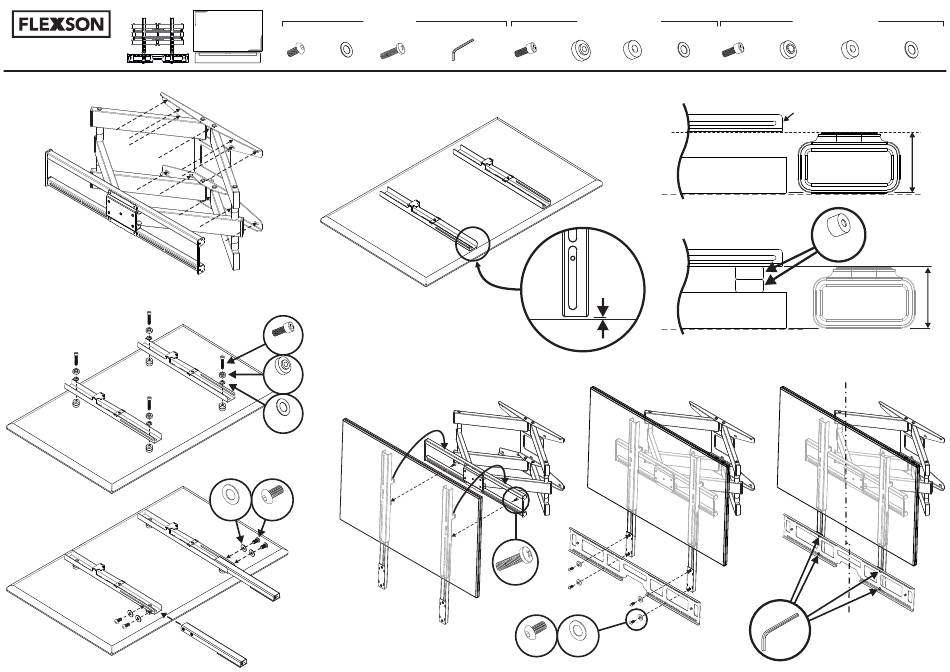 FLEXSON