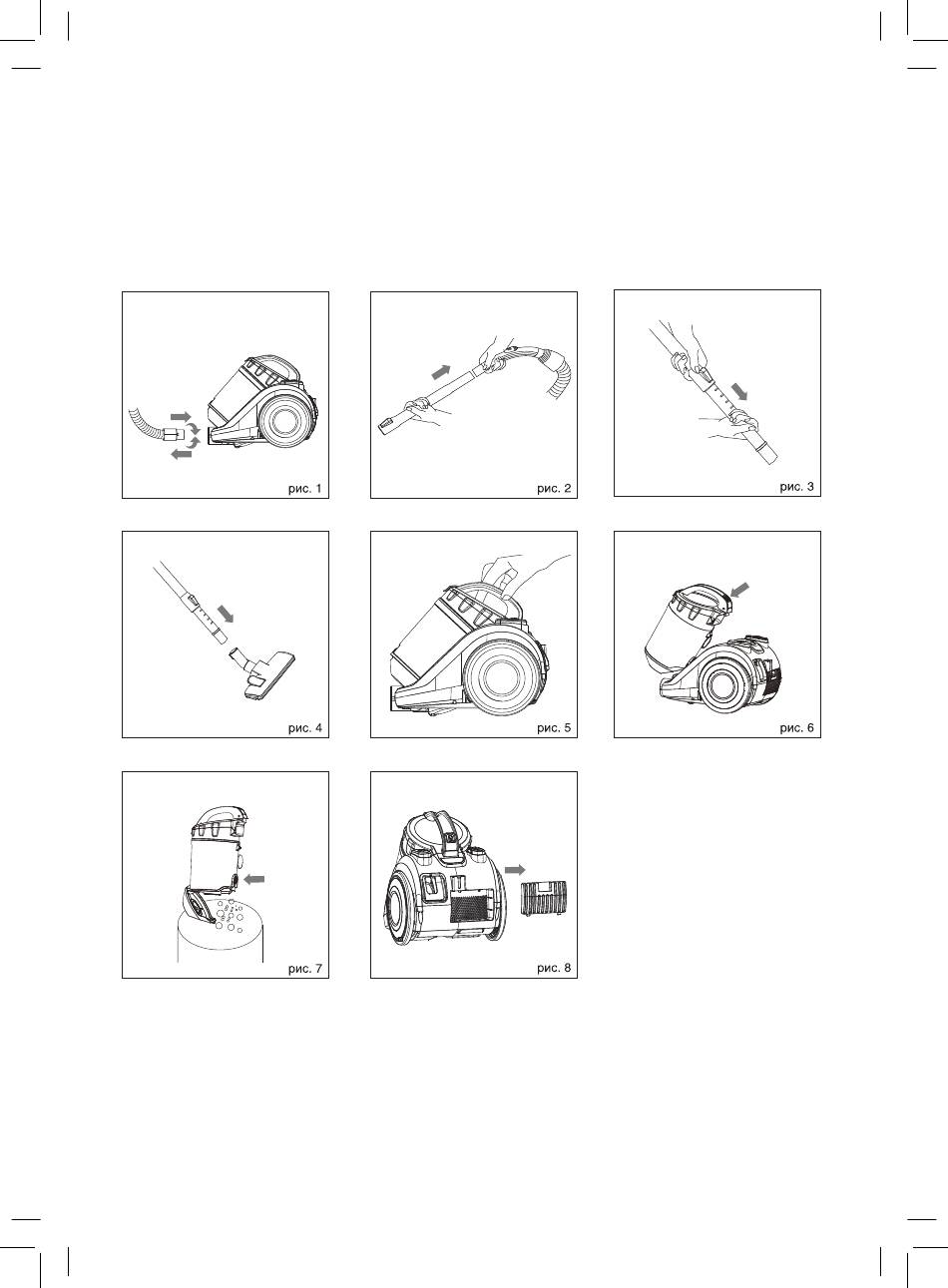 рис. 1

рис. 2

рис. 3

рис. 4

рис. 5

рис. 6

рис. 7

рис. 8