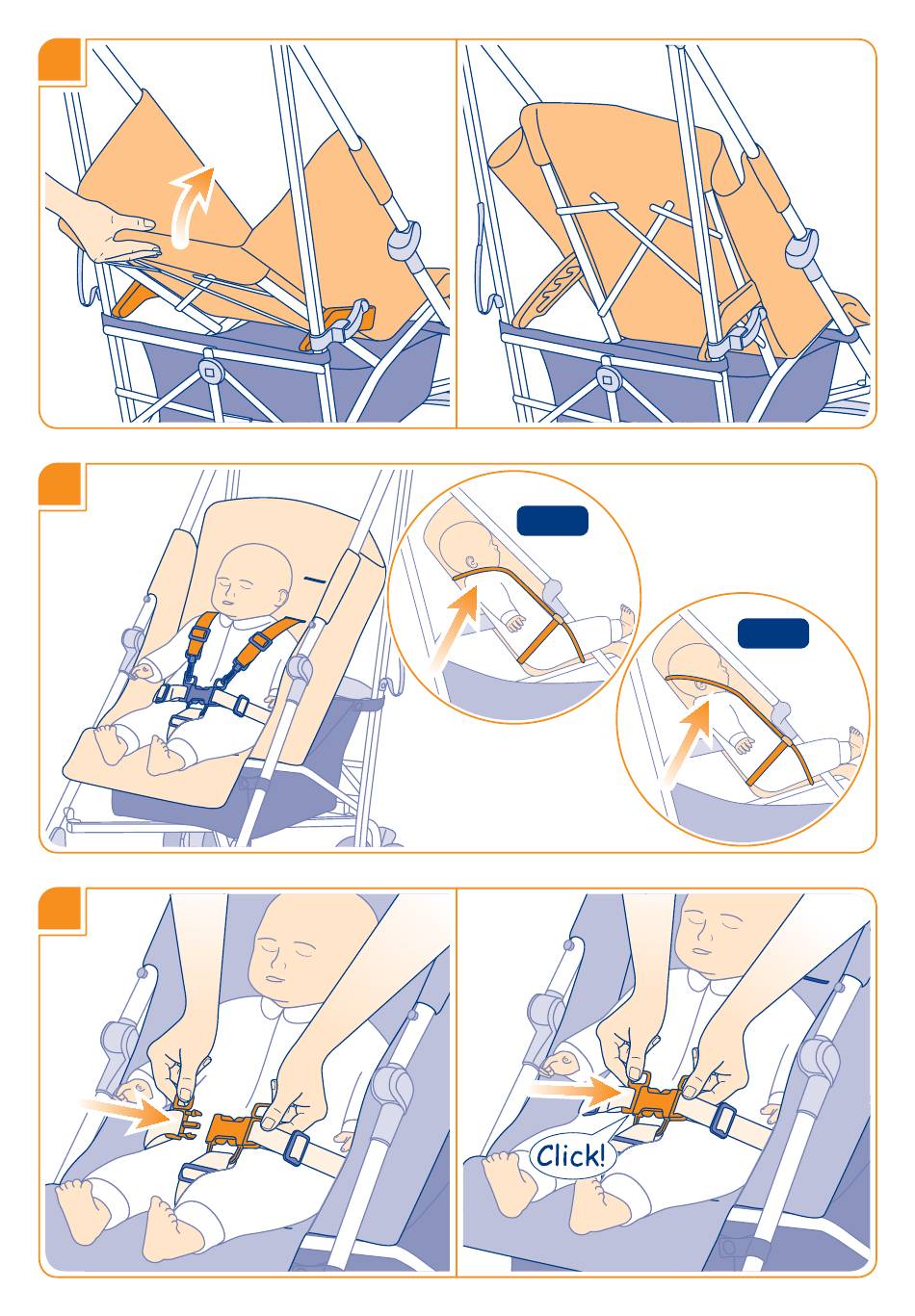 Click!