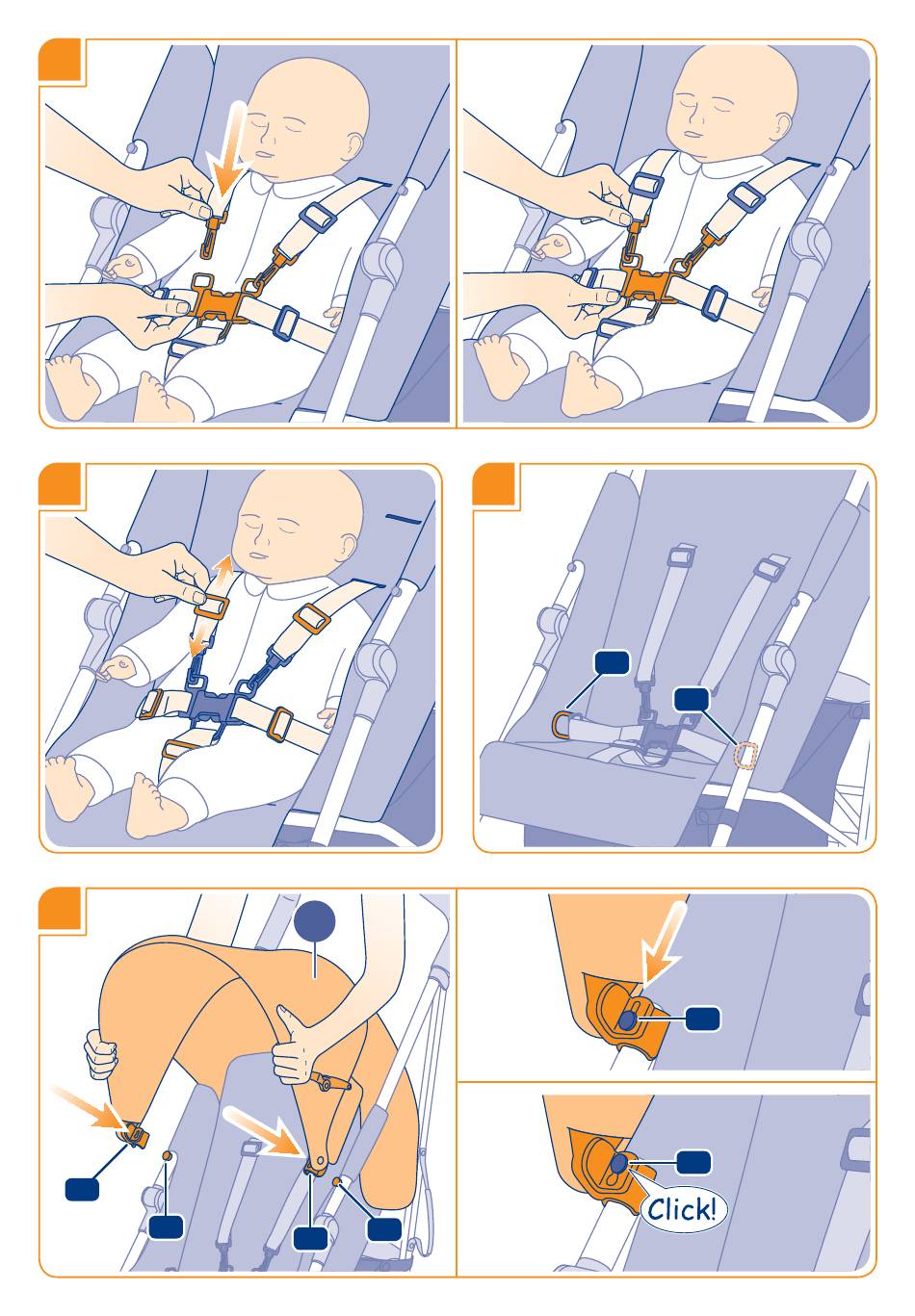 Click!