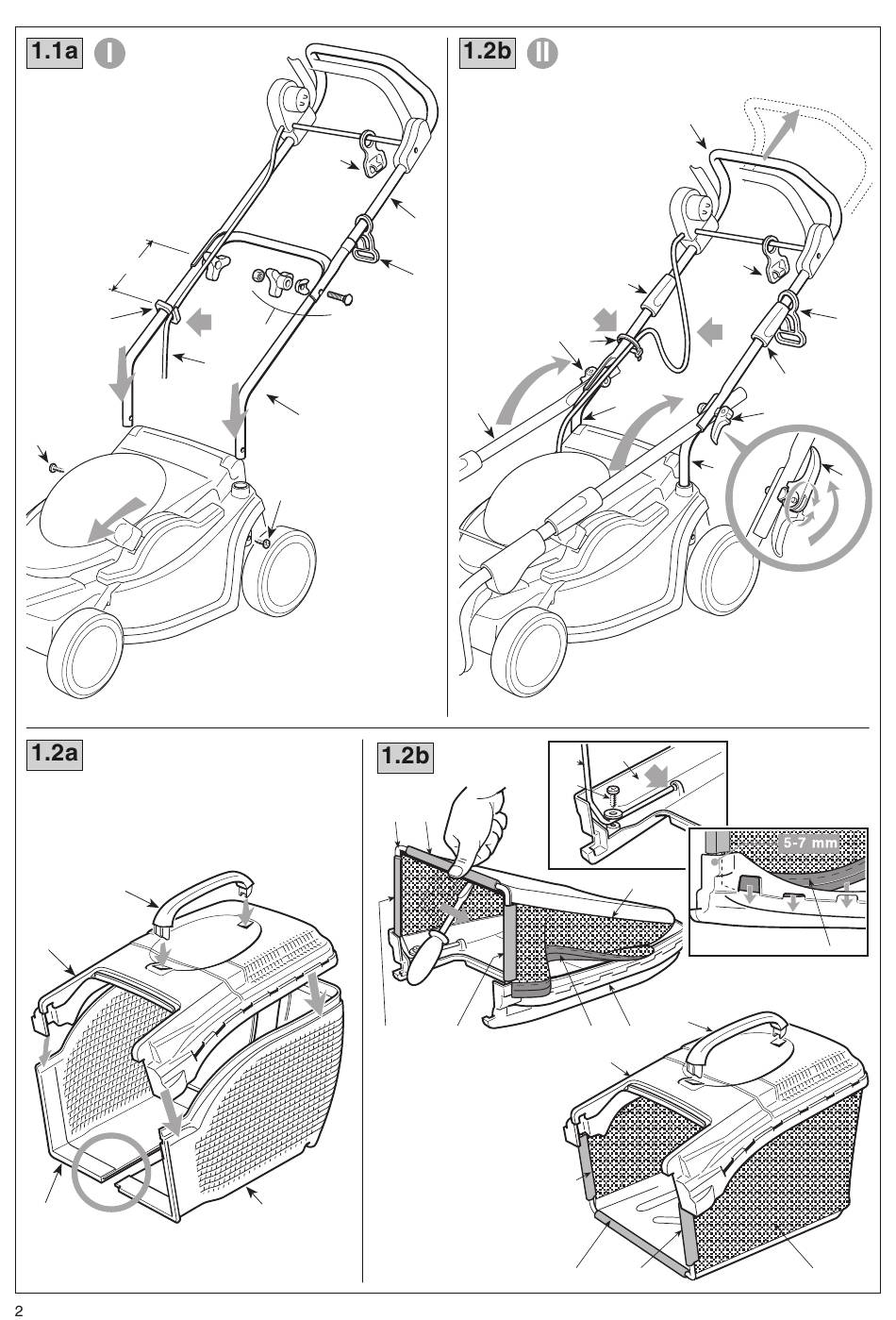 1.1a I

1.2b II

1.2a

1.2b

5-7 mm

2