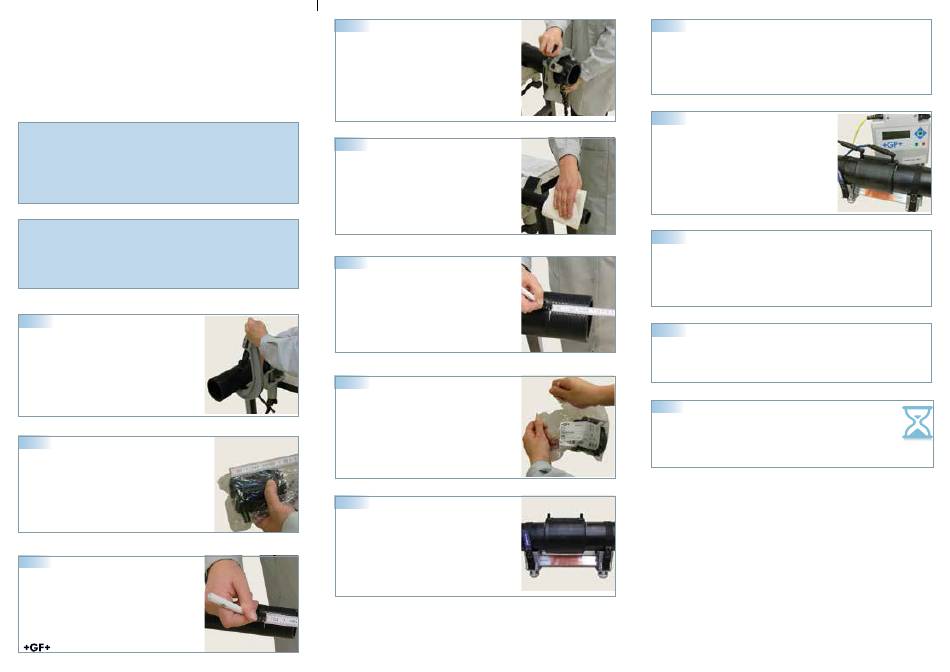 +GF+

+GF+