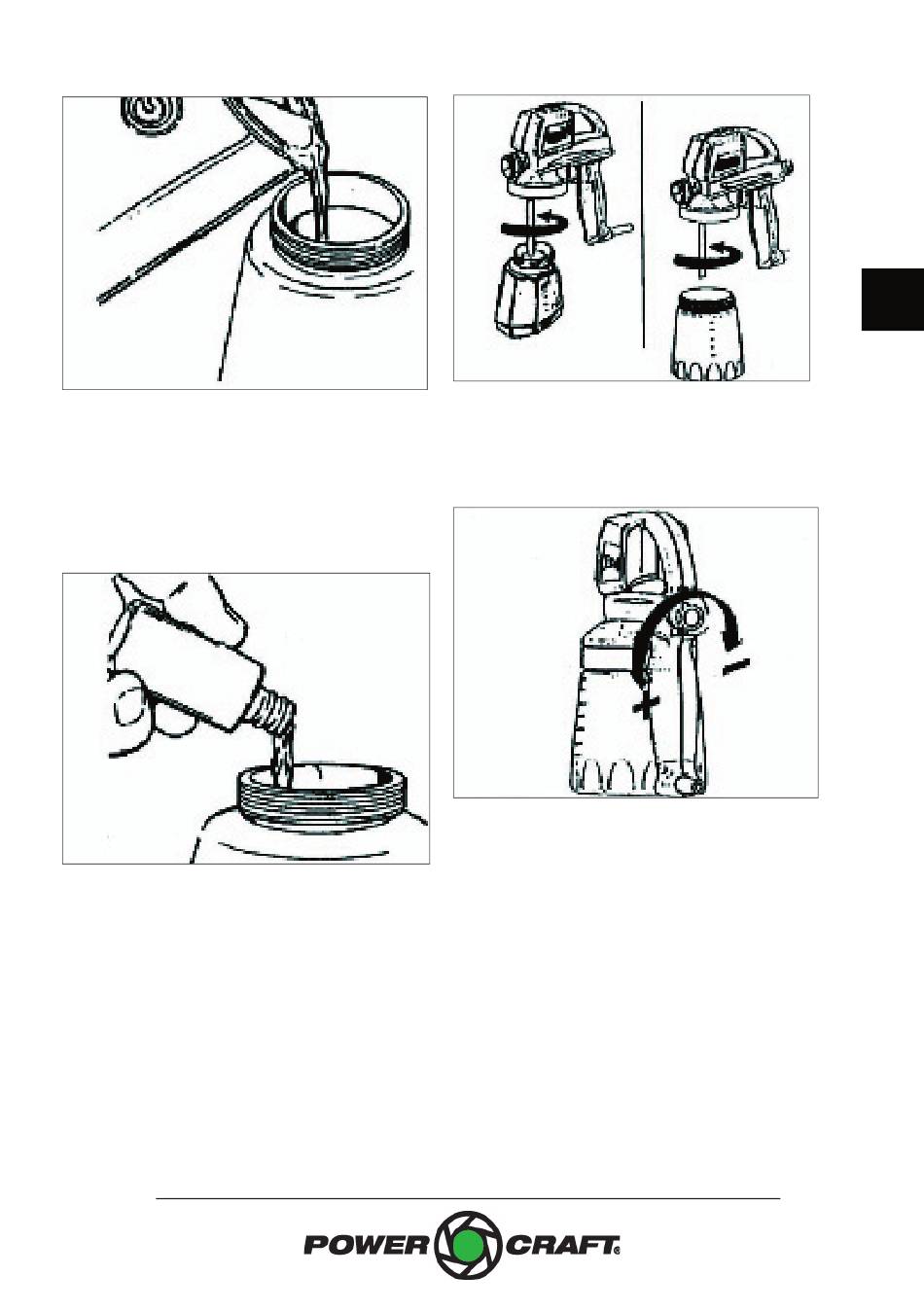 +

−

POWER CRAFT®