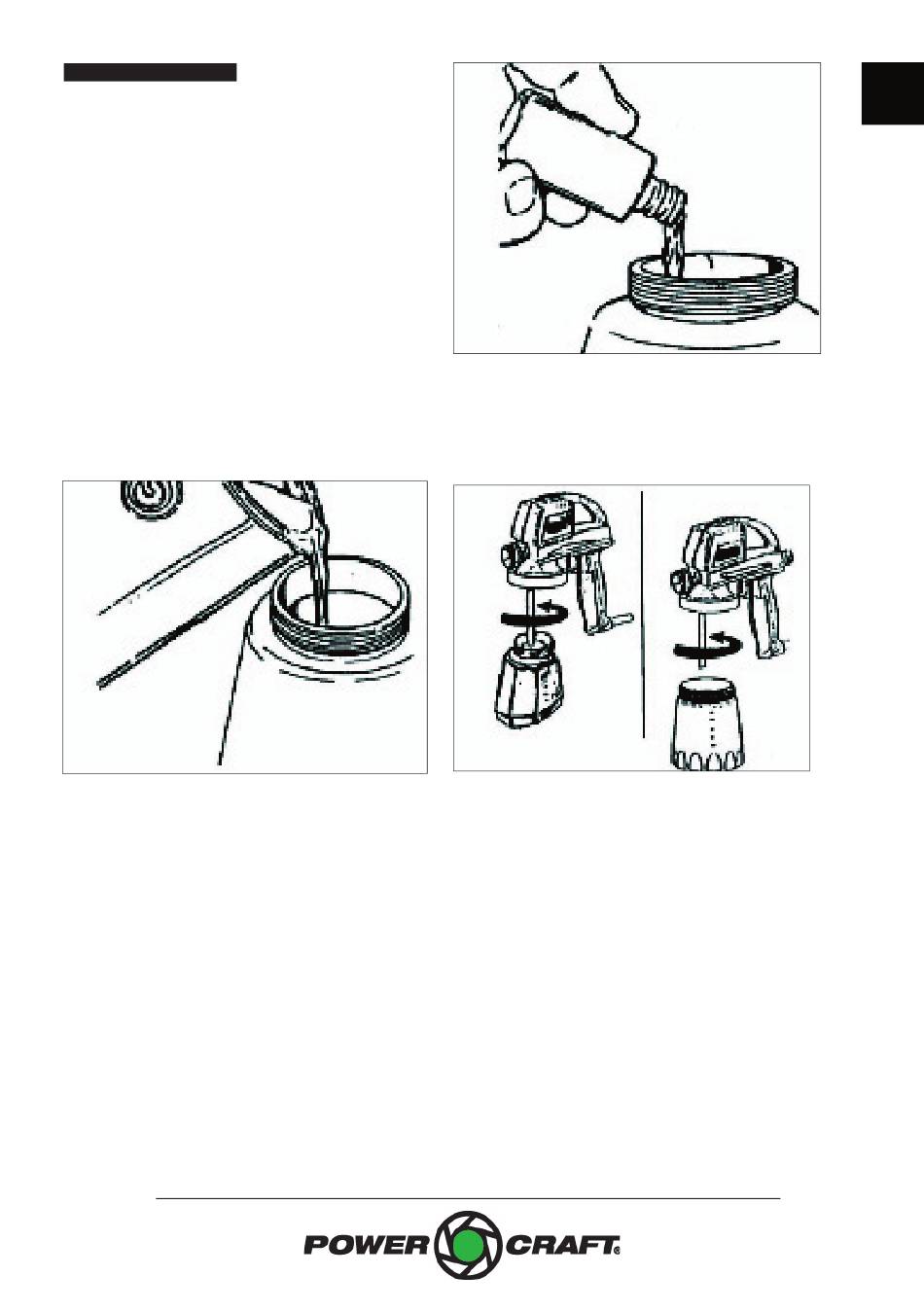 POWER CRAFT®