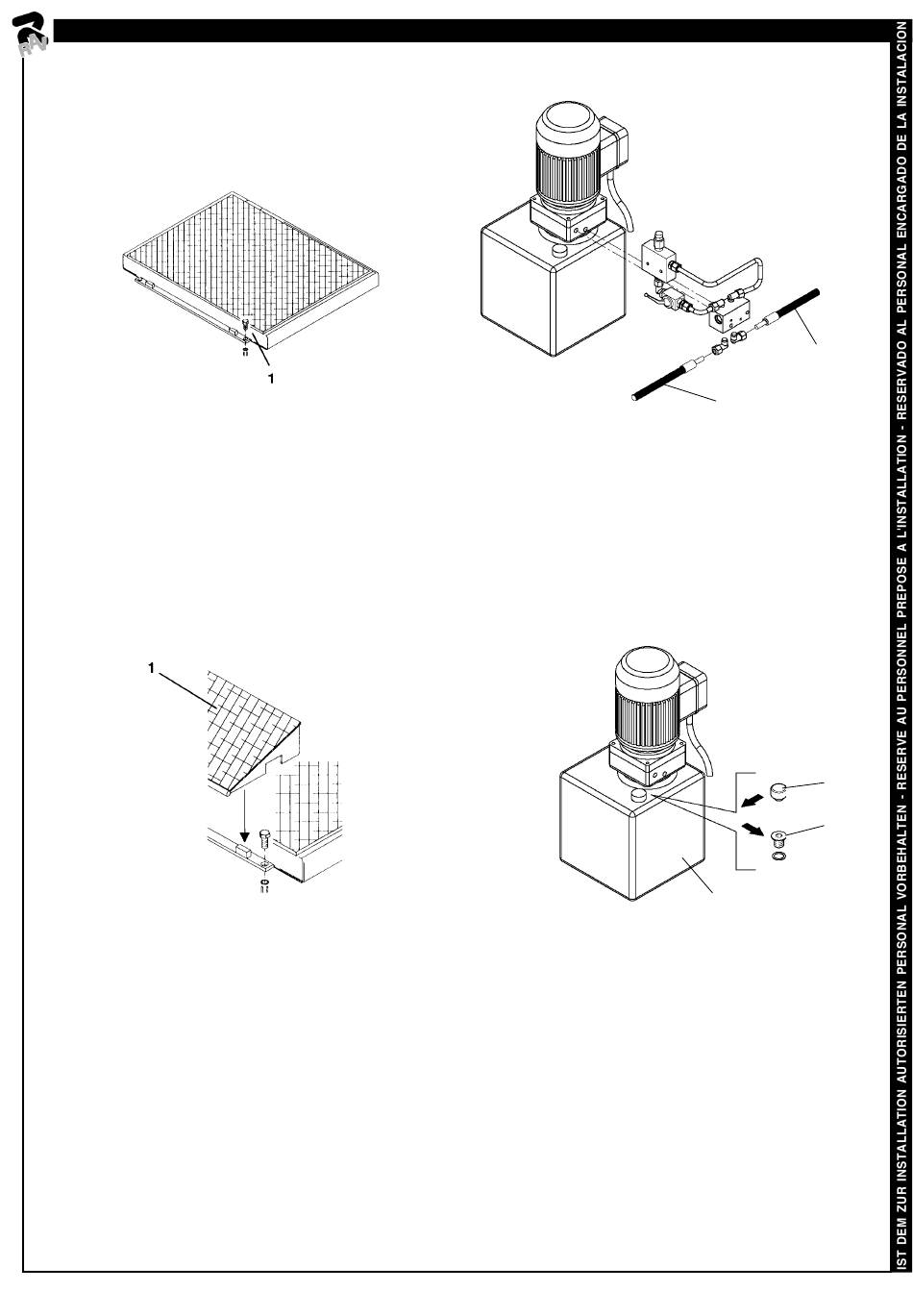 RAV

1

1

IST DEM ZUR INSTALLATION AUTORISIERTEN PERSONAL VORBEHALTEN - RESERVE AU PERSONNEL PREPOSE A L'INSTALLATION - RESERVADO AL PERSONAL ENCARGADO DE LA INSTALACION